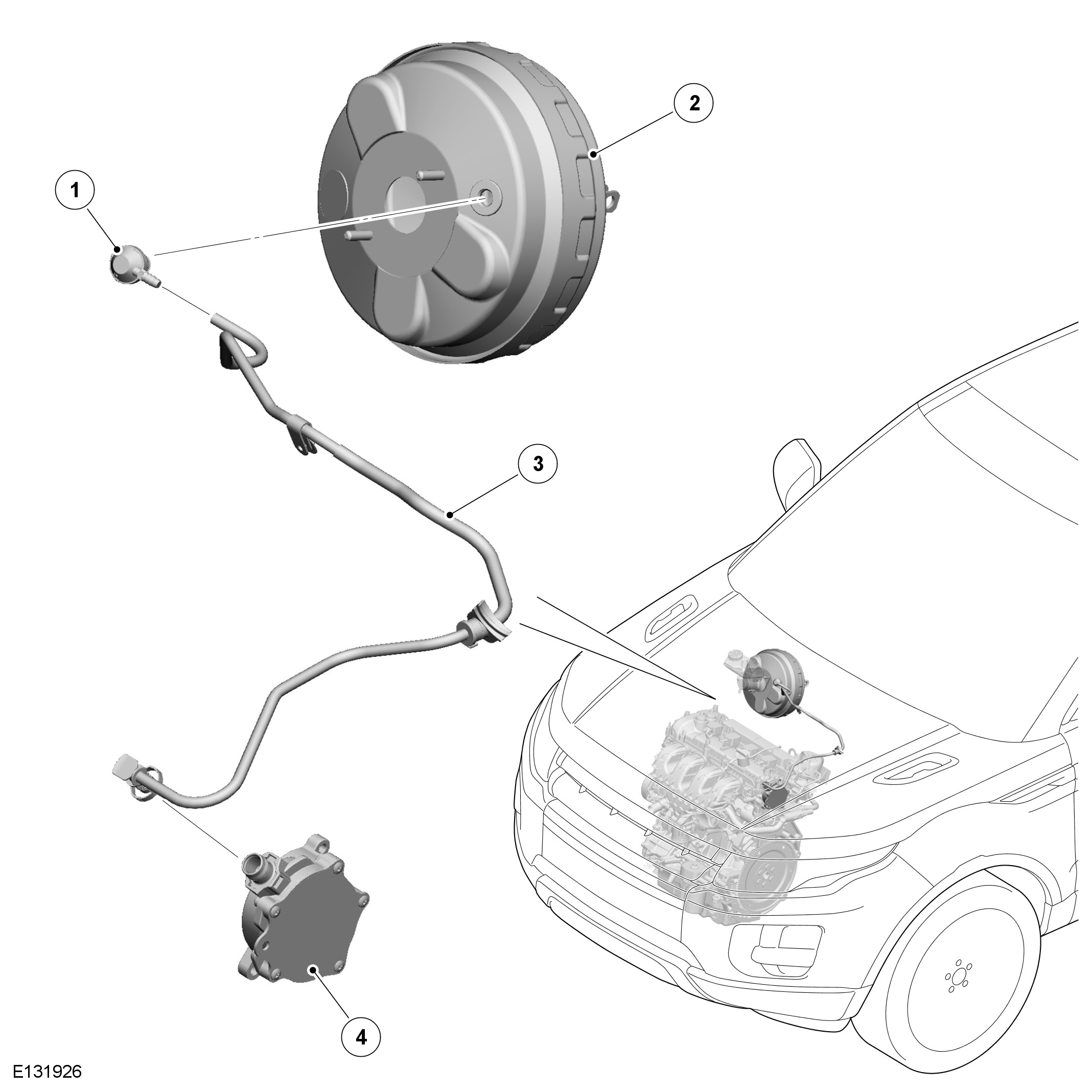 2

1

3

4

E131926