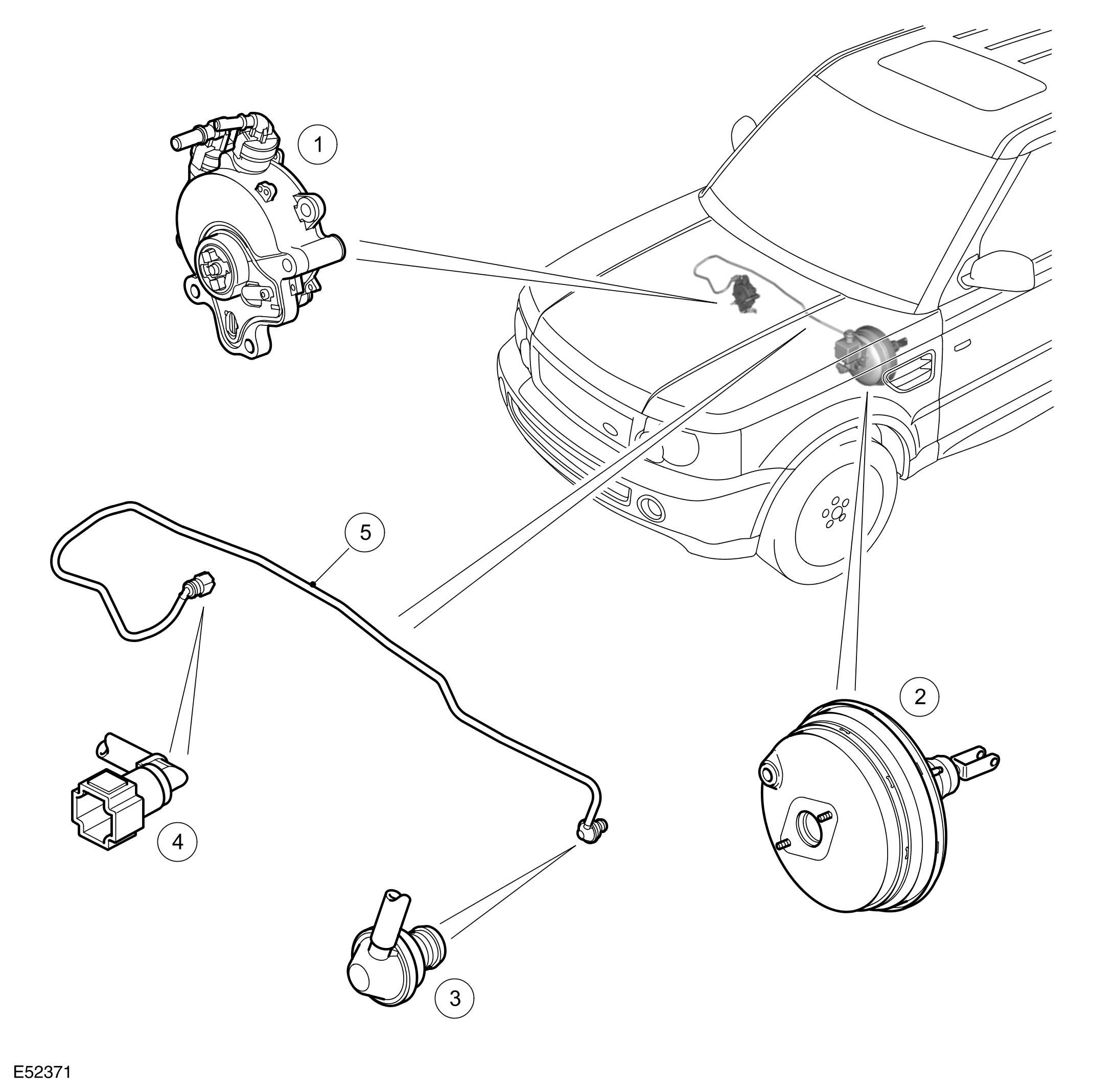 1

5

2

4

3

E52371