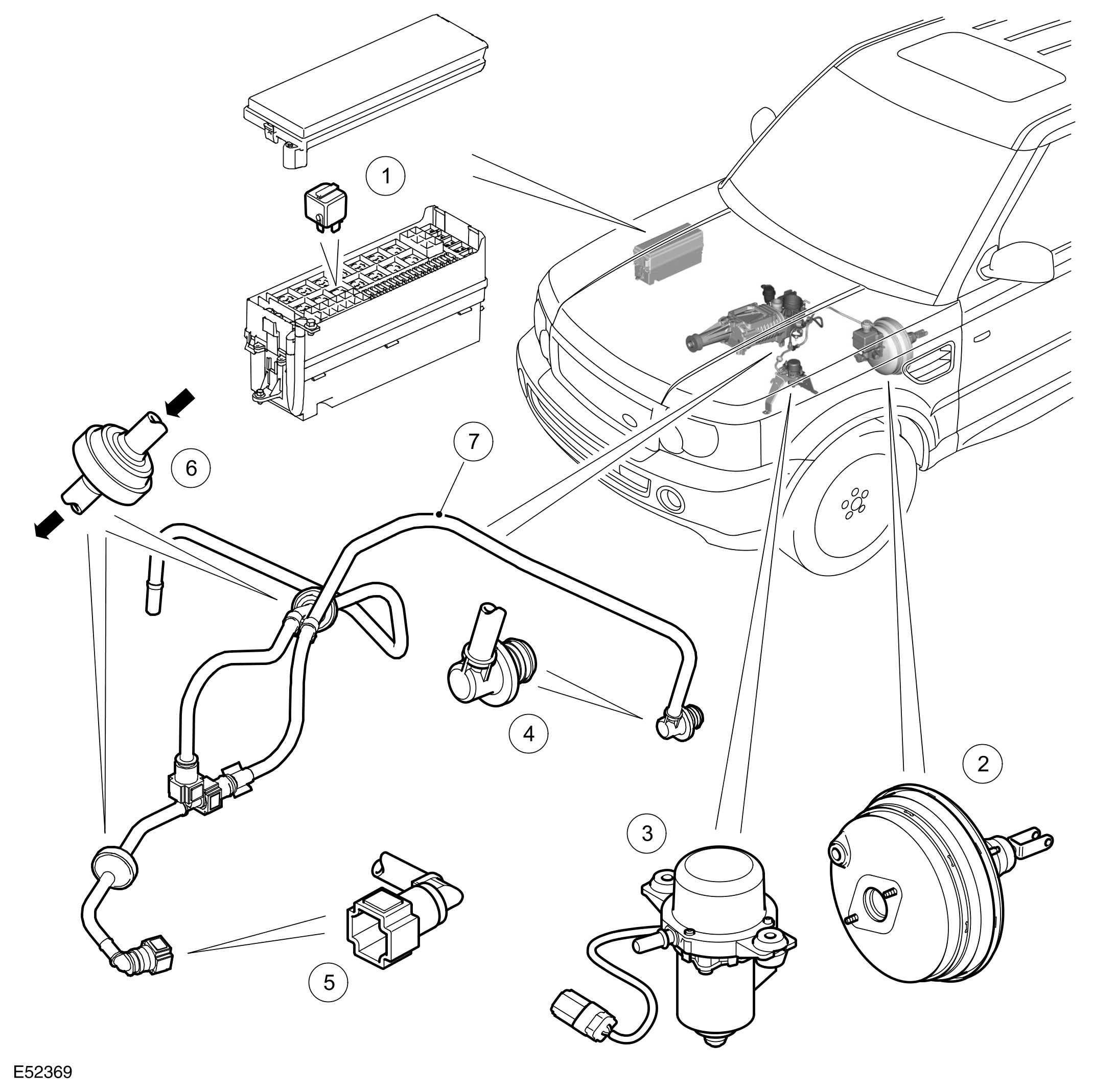 1

6

7

4

2

3

5

E52369