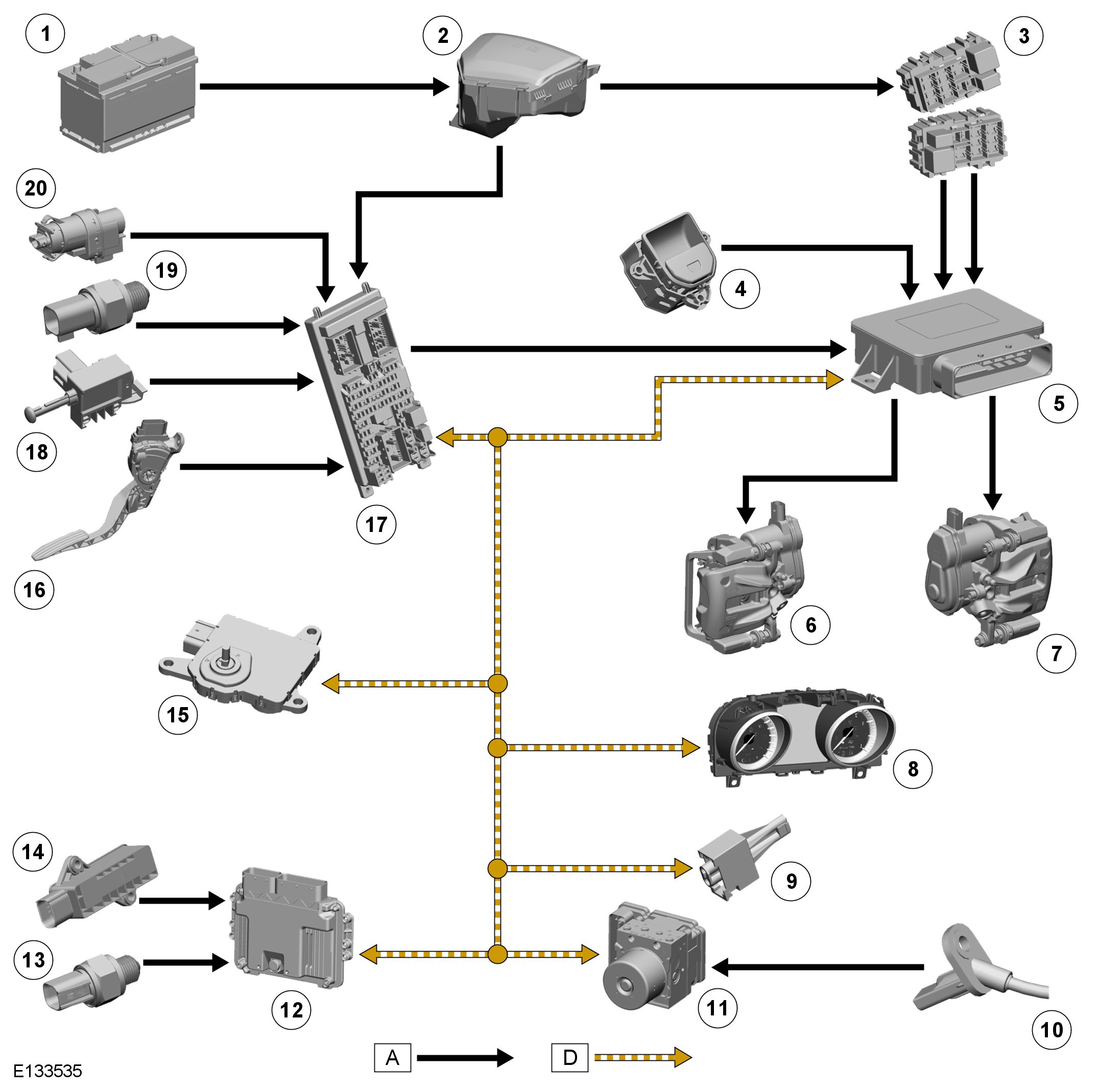 1
2
3
20
19
4
18
5
17
16
6
7
15
8
14
9
13
12
11
10
E133535
A
D