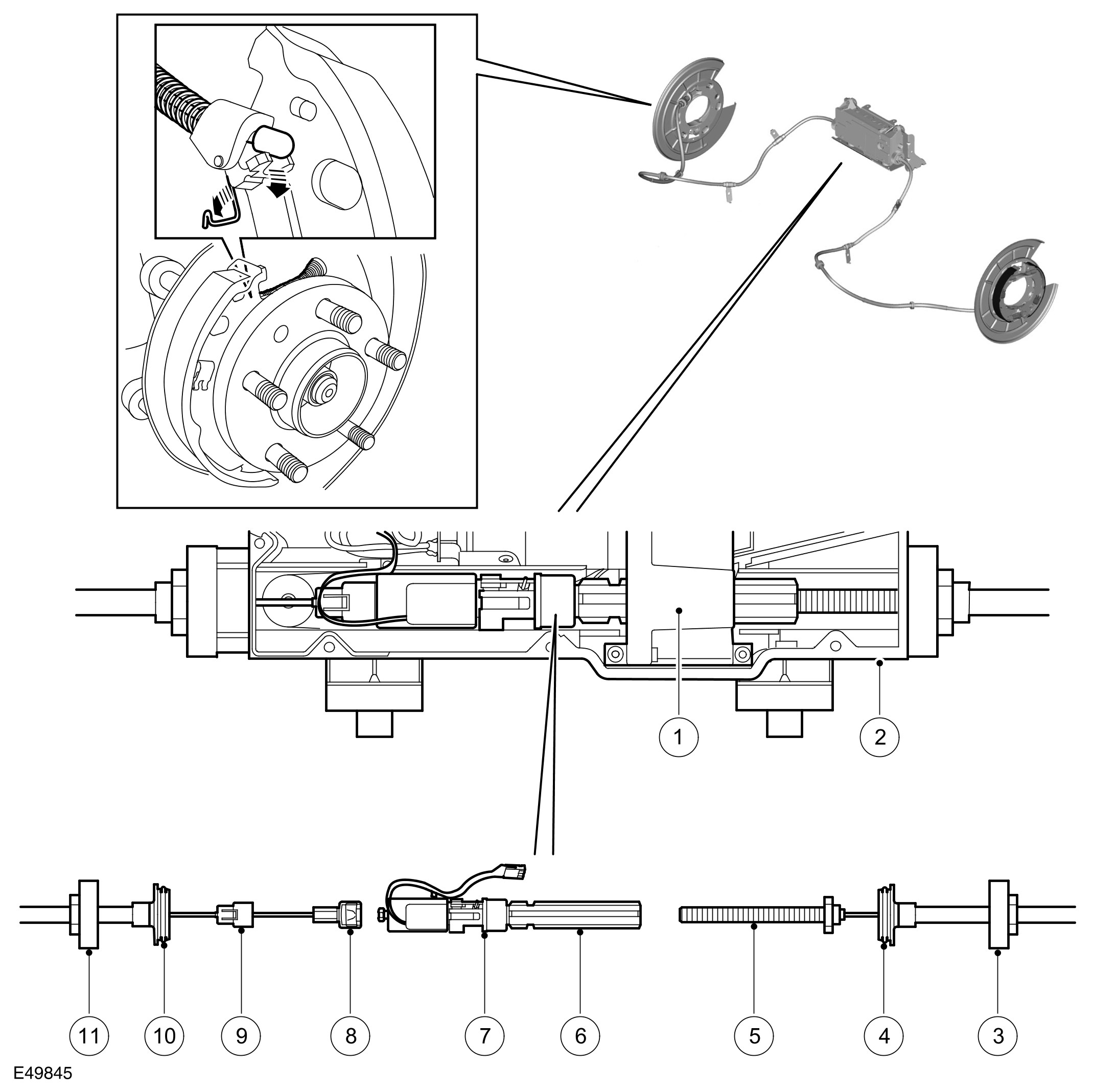 1
2
11
10
9
8
7
6
5
4
3
E49845