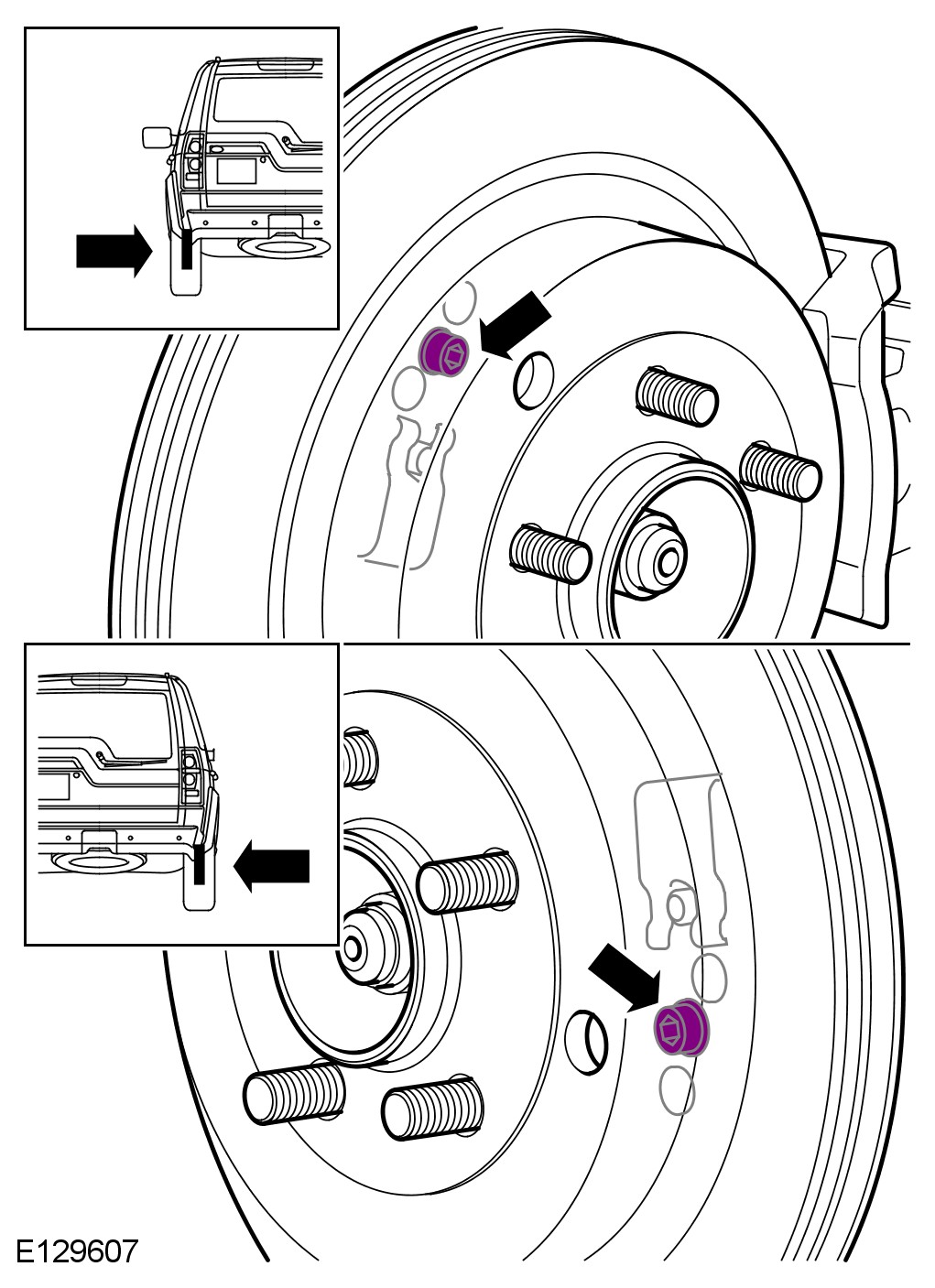 E129607