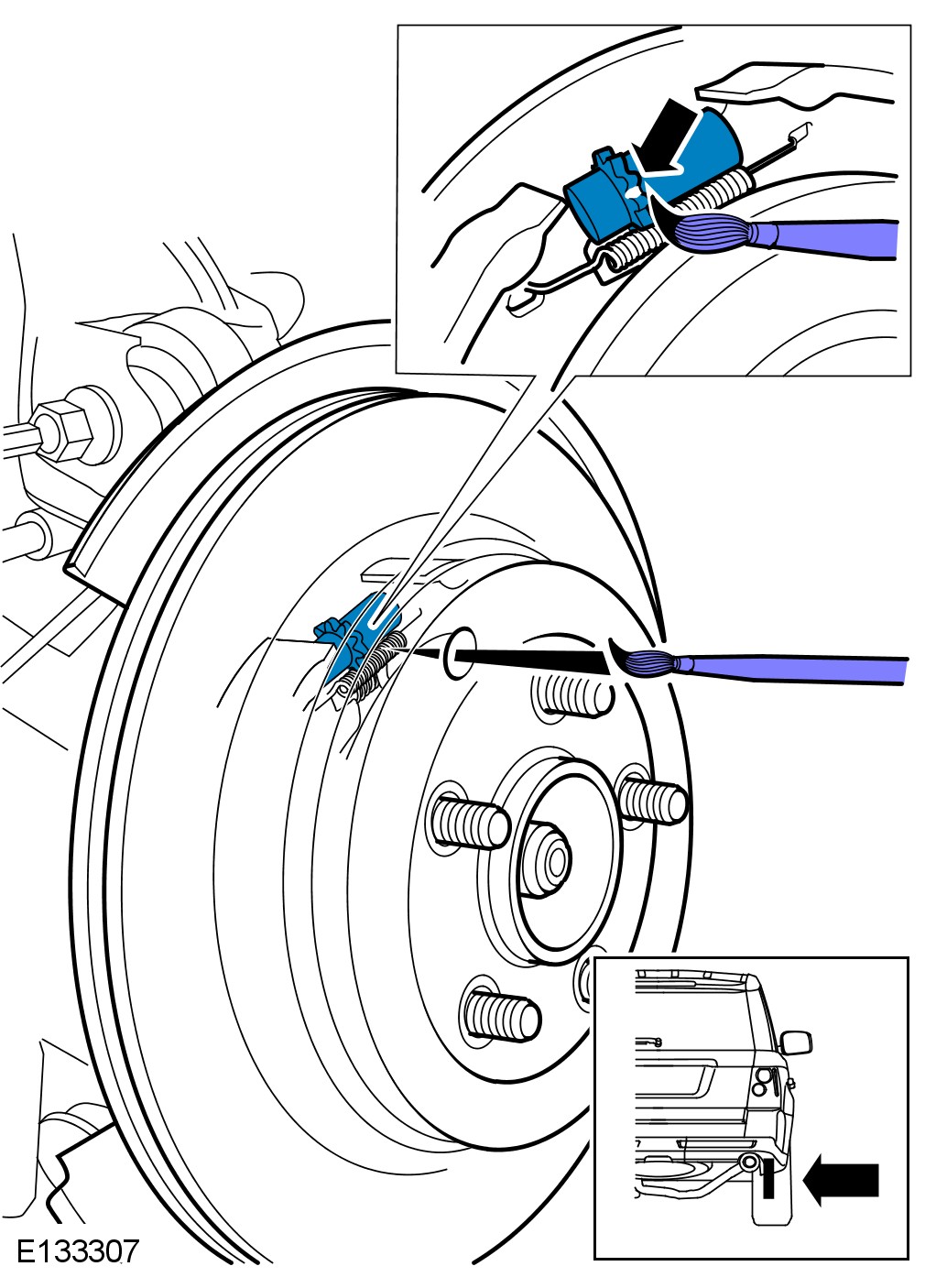 E133307