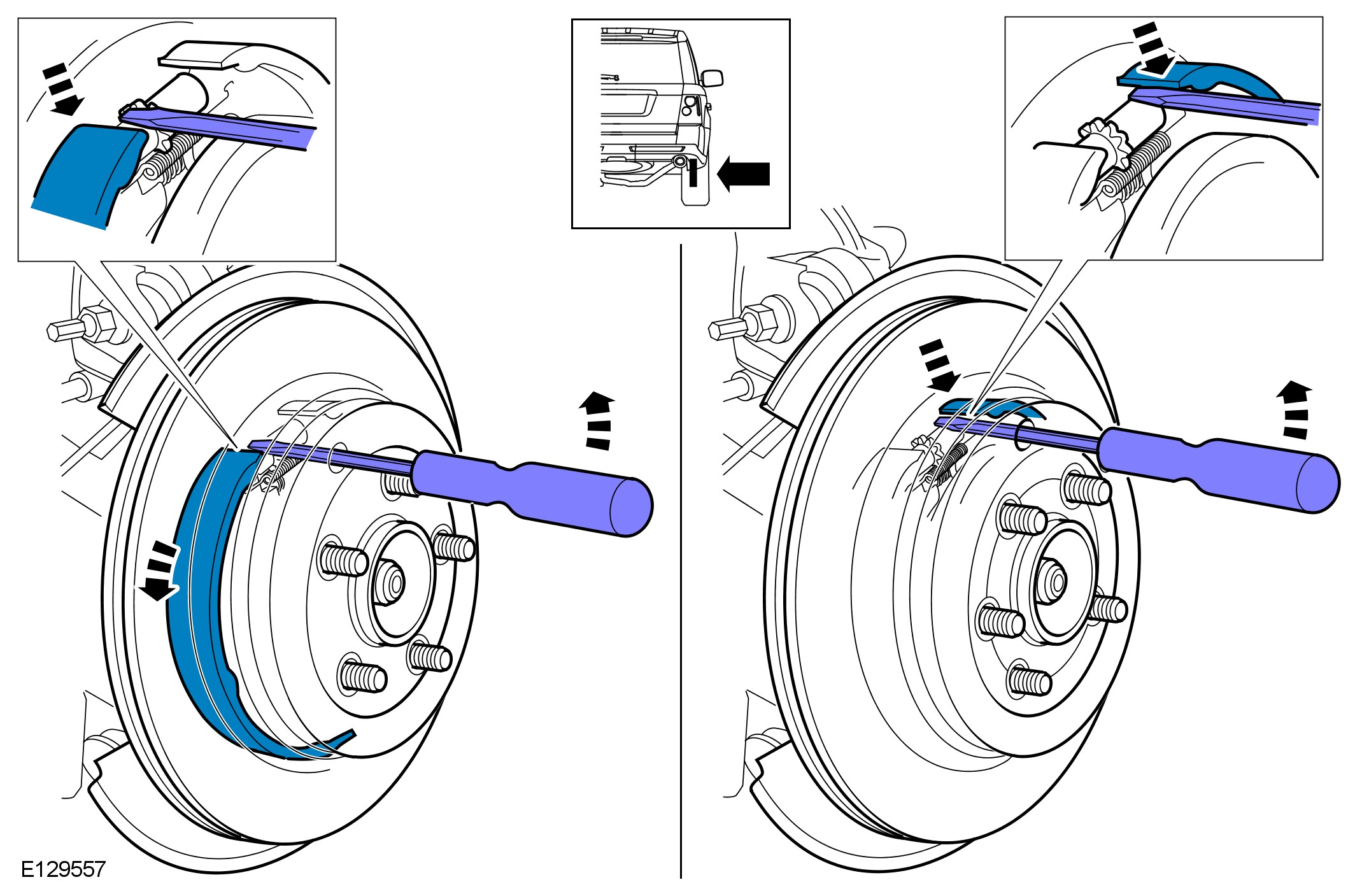 E129557