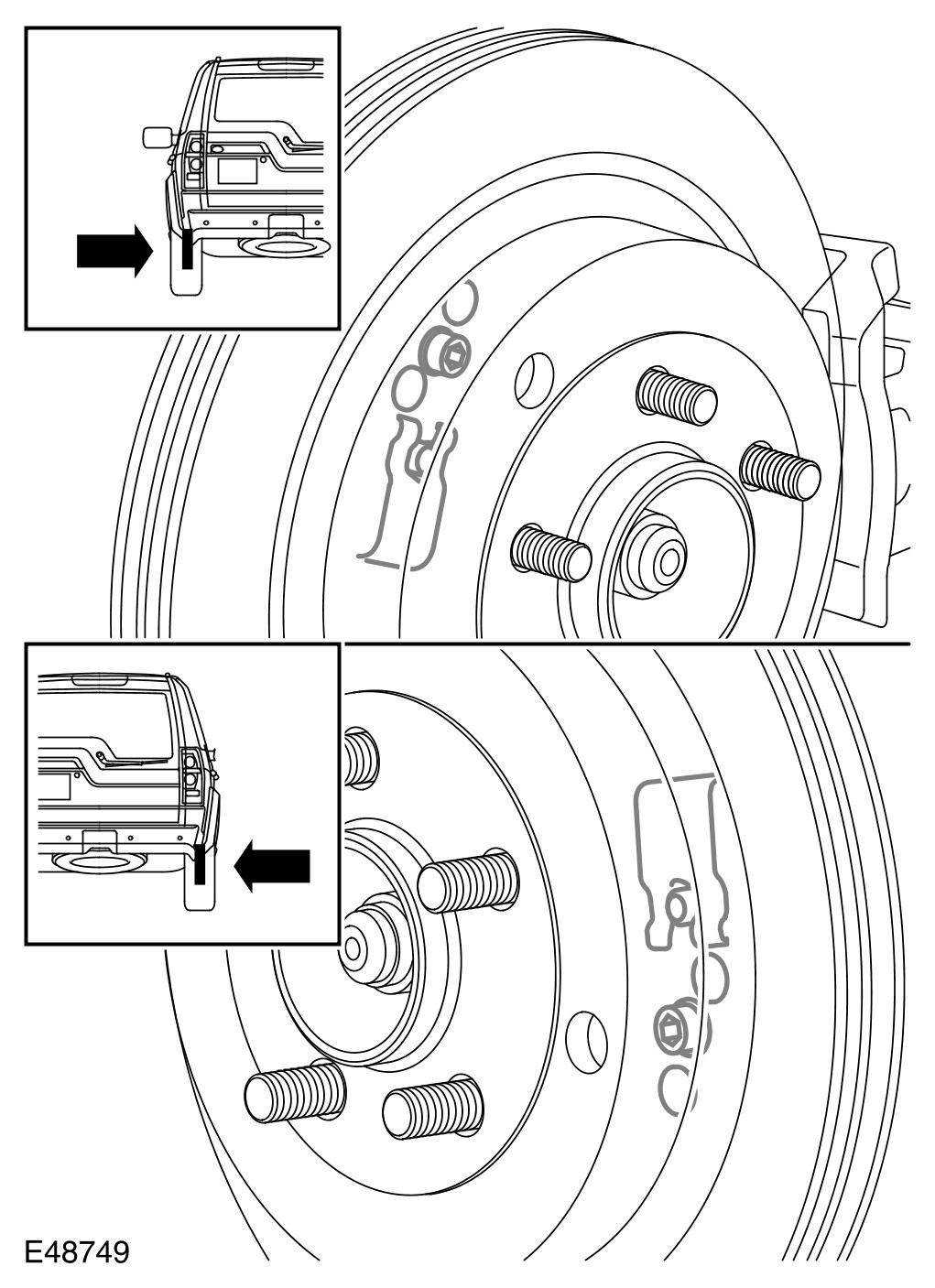 E48749