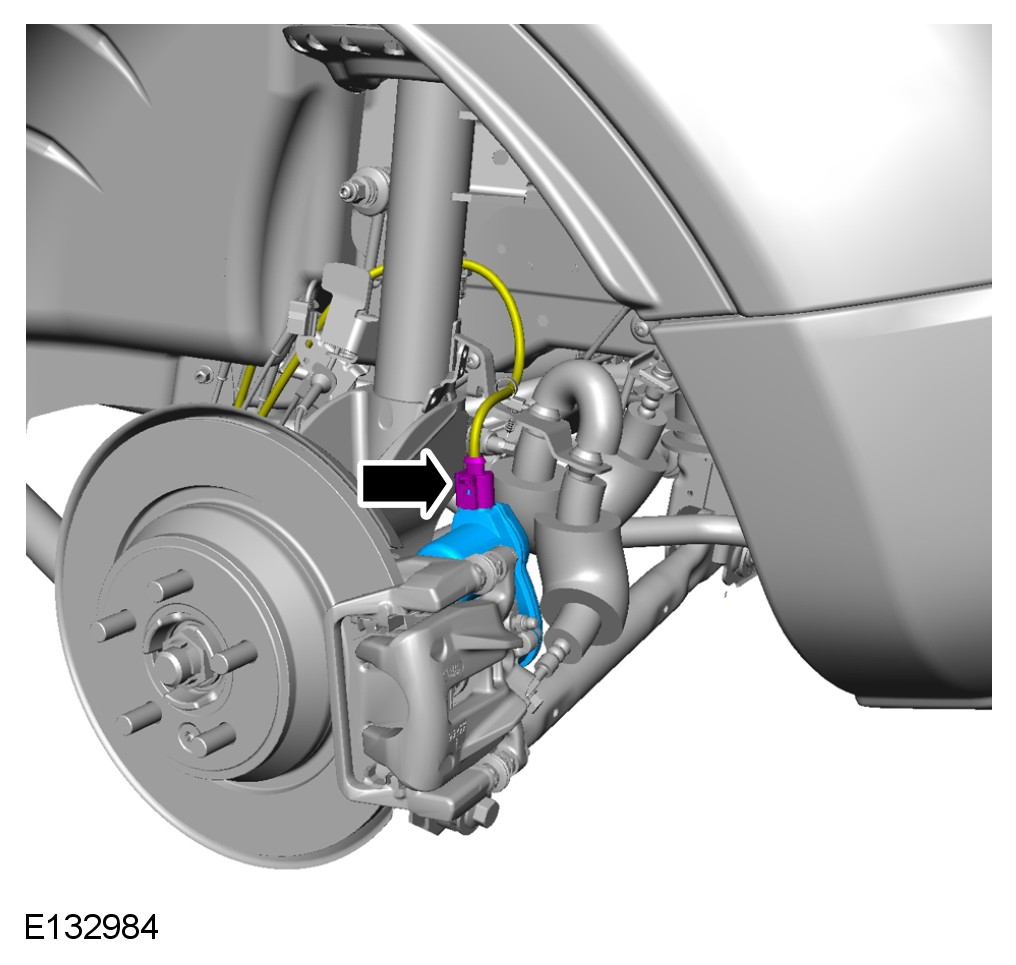 E132984