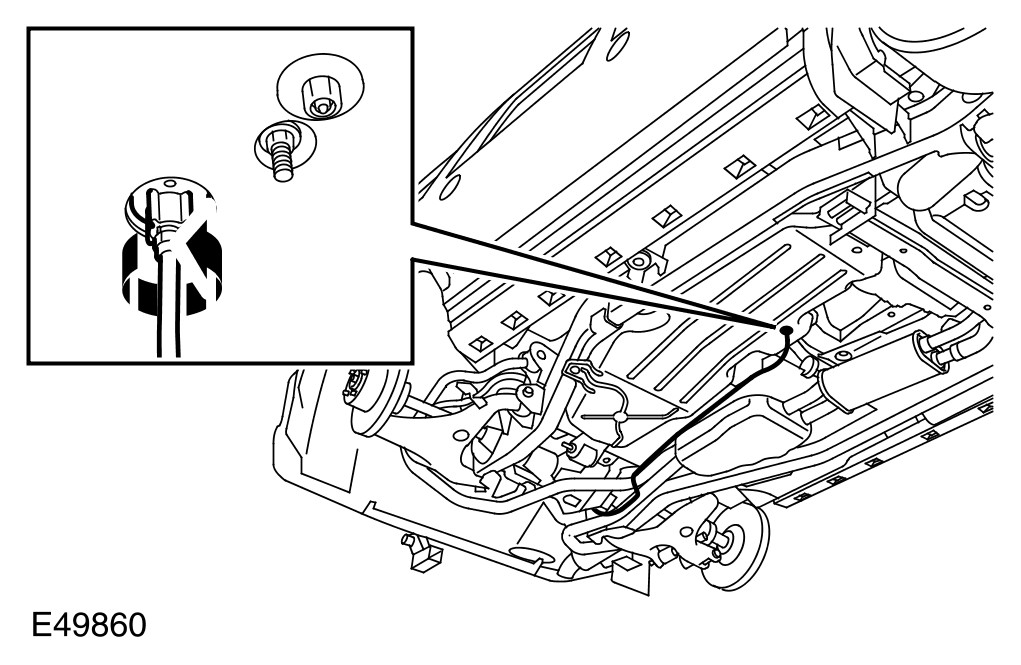 E49860