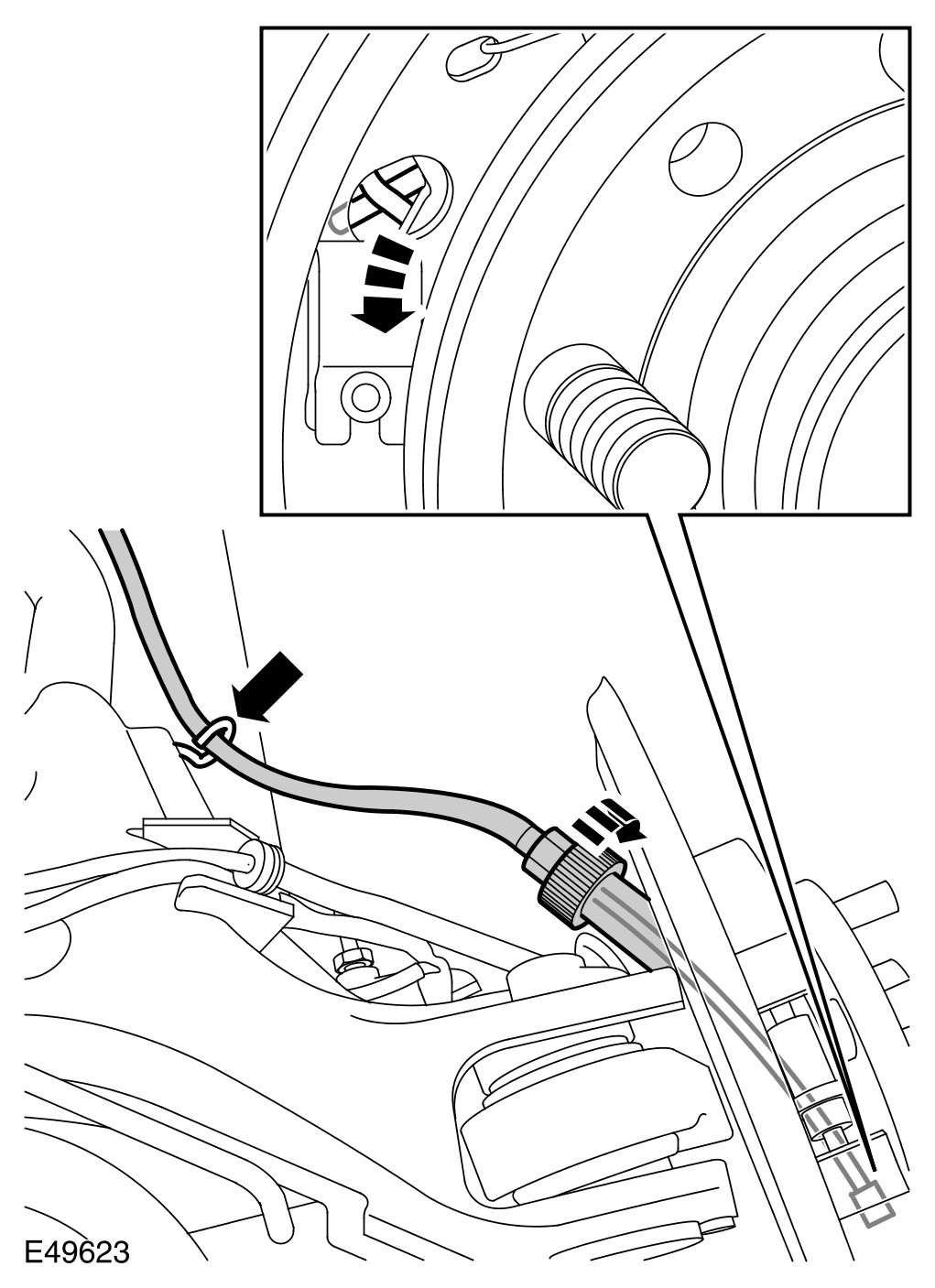 E49623