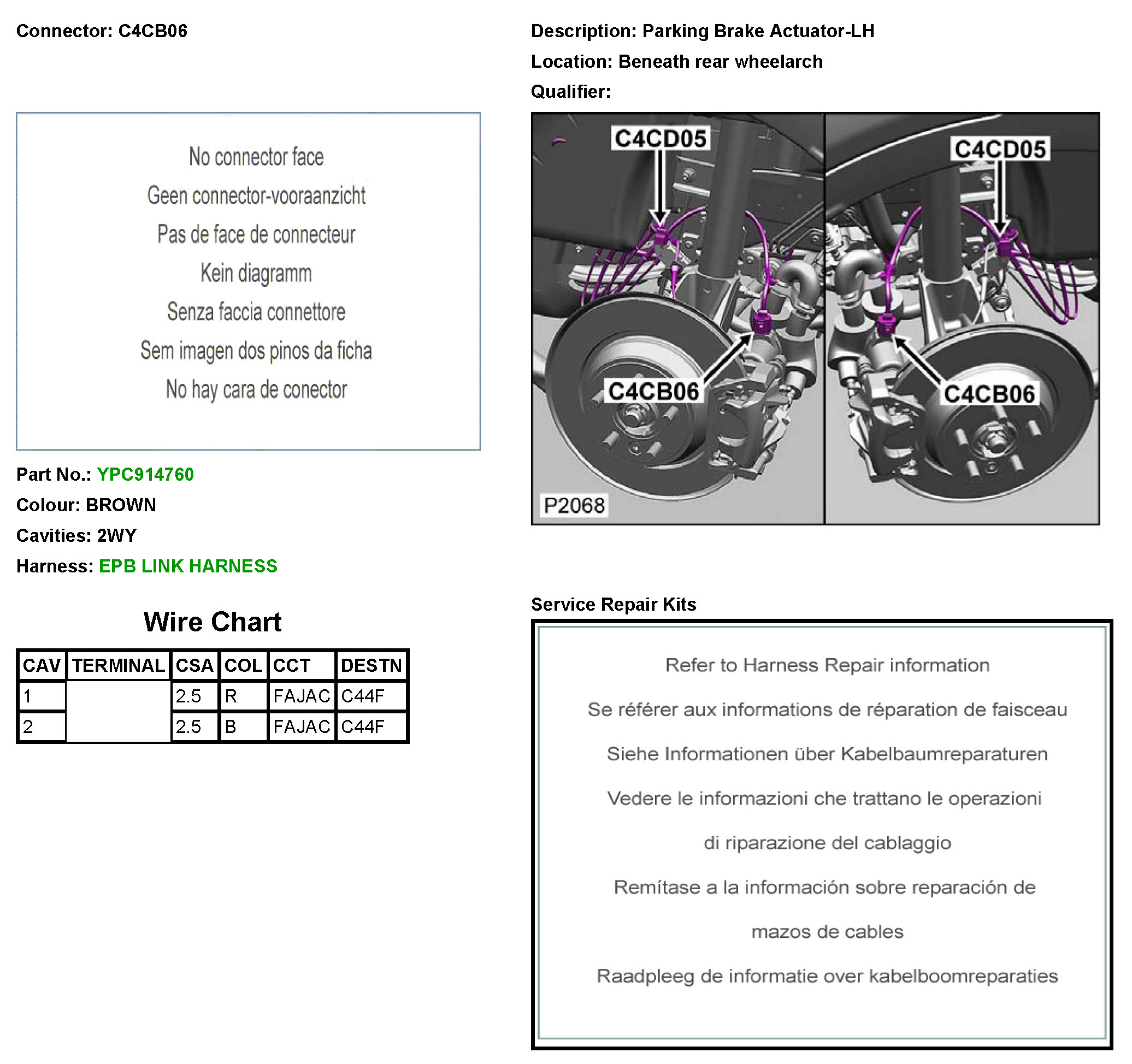 Connector: C4CB06

No connector face

Geen connector-vooraanzicht

Pas de face de connecteur

Kein diagramm

Senza faccia connettore

Sem imagen dos pinos da ficha

No hay cara de conector

Part No.: YPC914760

Colour: BROWN

Cavities: 2WY

Harness: EPB LINK HARNESS

Wire Chart

| CAV | TERMINAL | CSA | COL | CCT | DESTN |
|---|---|---|---|---|---|
| 1 | | 2.5 | R | FAJAC | C44F |
| 2 | | 2.5 | B | FAJAC | C44F |

Description: Parking Brake Actuator-LH

Location: Beneath rear wheelarch

Qualifier:

C4CD05

C4CD05

C4CB06

C4CB06

P2068

Service Repair Kits

Refer to Harness Repair information

Se référer aux informations de réparation de faisceau

Siehe Informationen über Kabelbaumreparaturen

Vedere le informazioni che trattano le operazioni di riparazione del cablaggio

Remítase a la información sobre reparación de mazos de cables

Raadpleeg de informatie over kabelboomreparaties