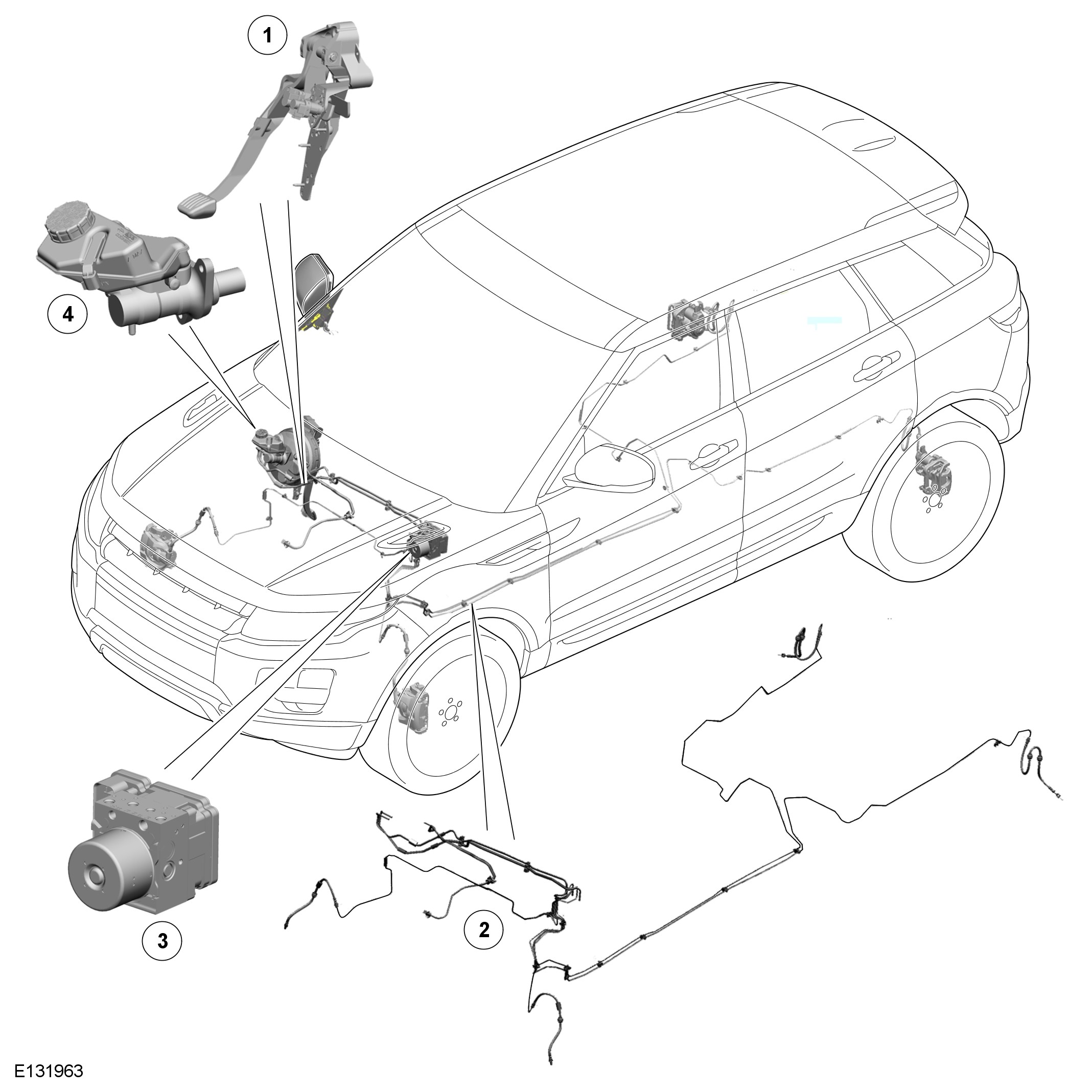 1
4
3
2
E131963