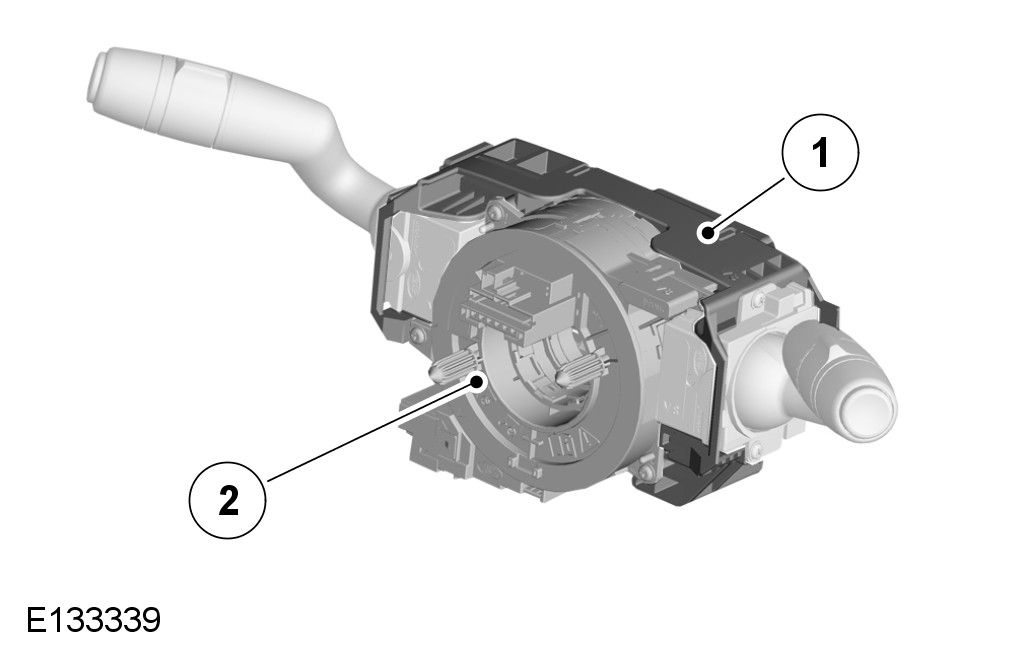 1

2

E133339