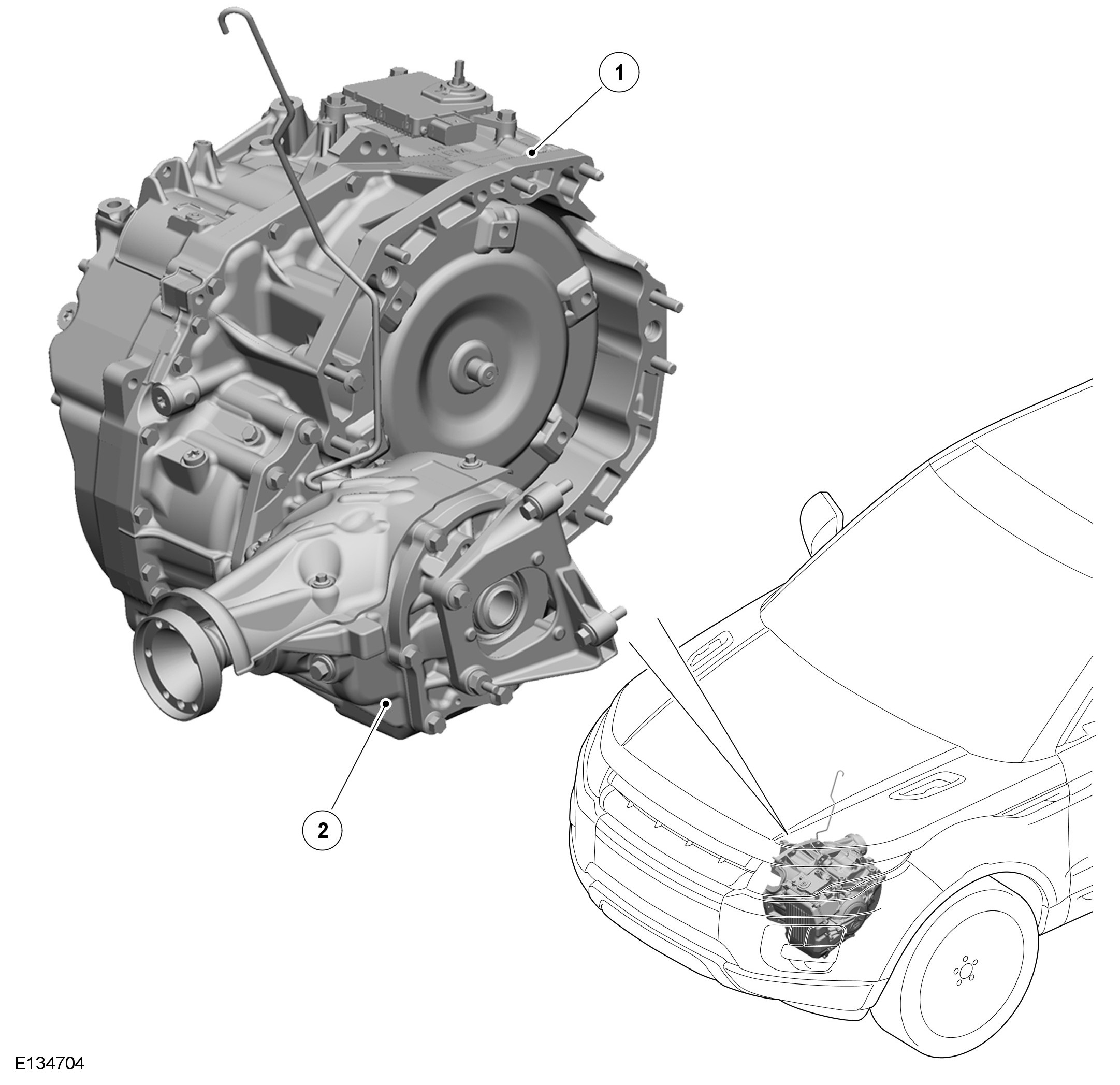 1

2

E134704