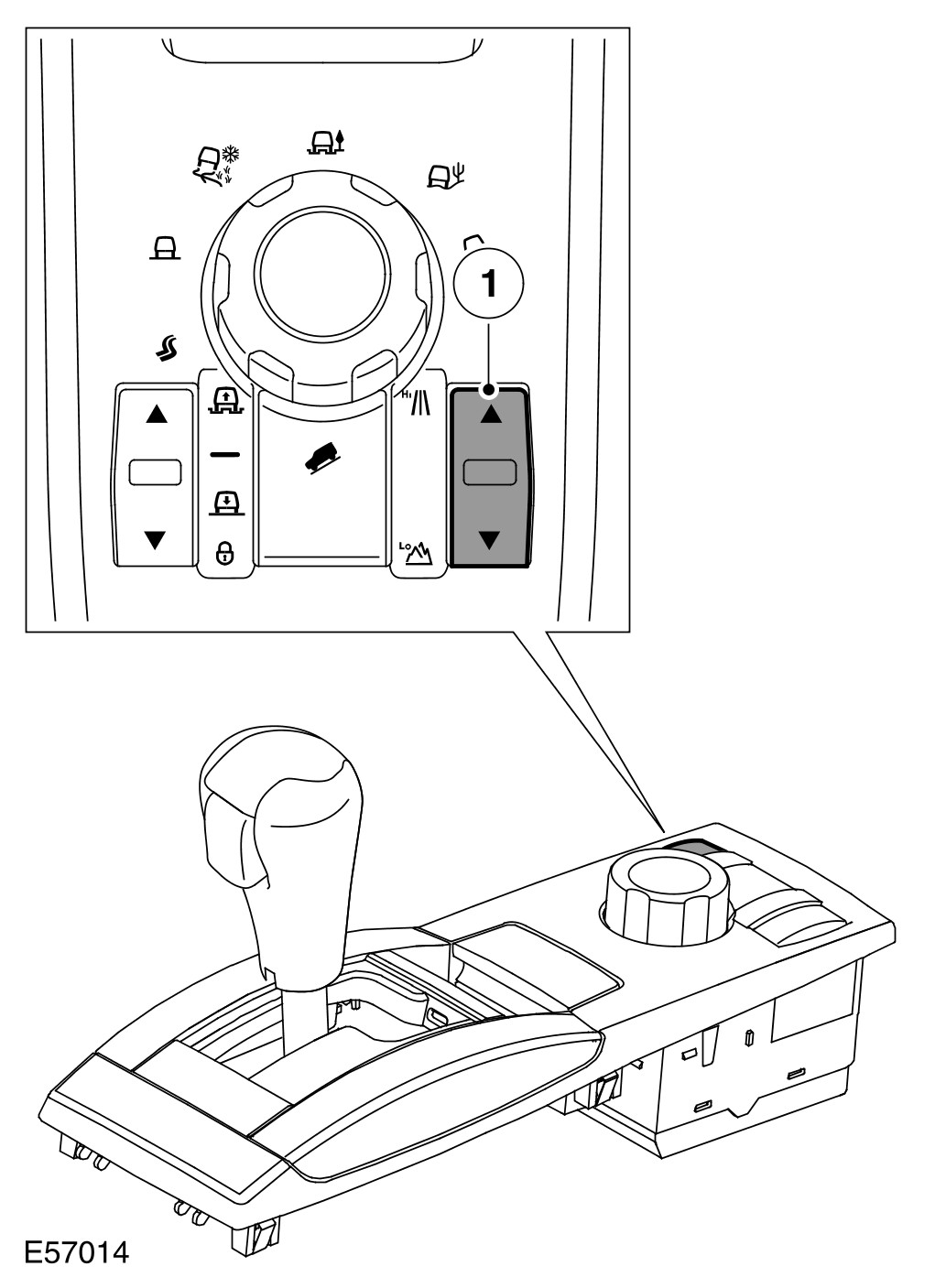 1

Hi

Lo

E57014