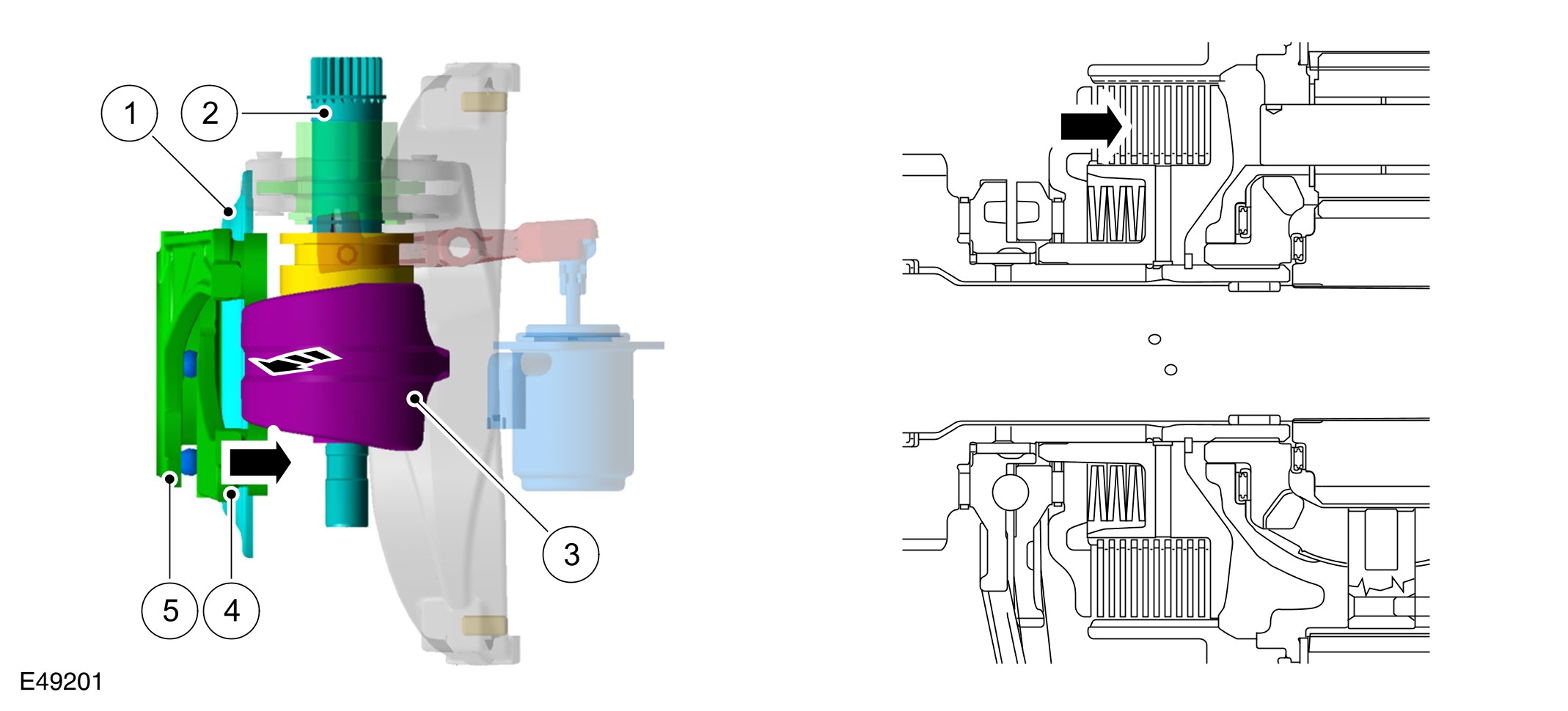 1
2
3
5
4
E49201