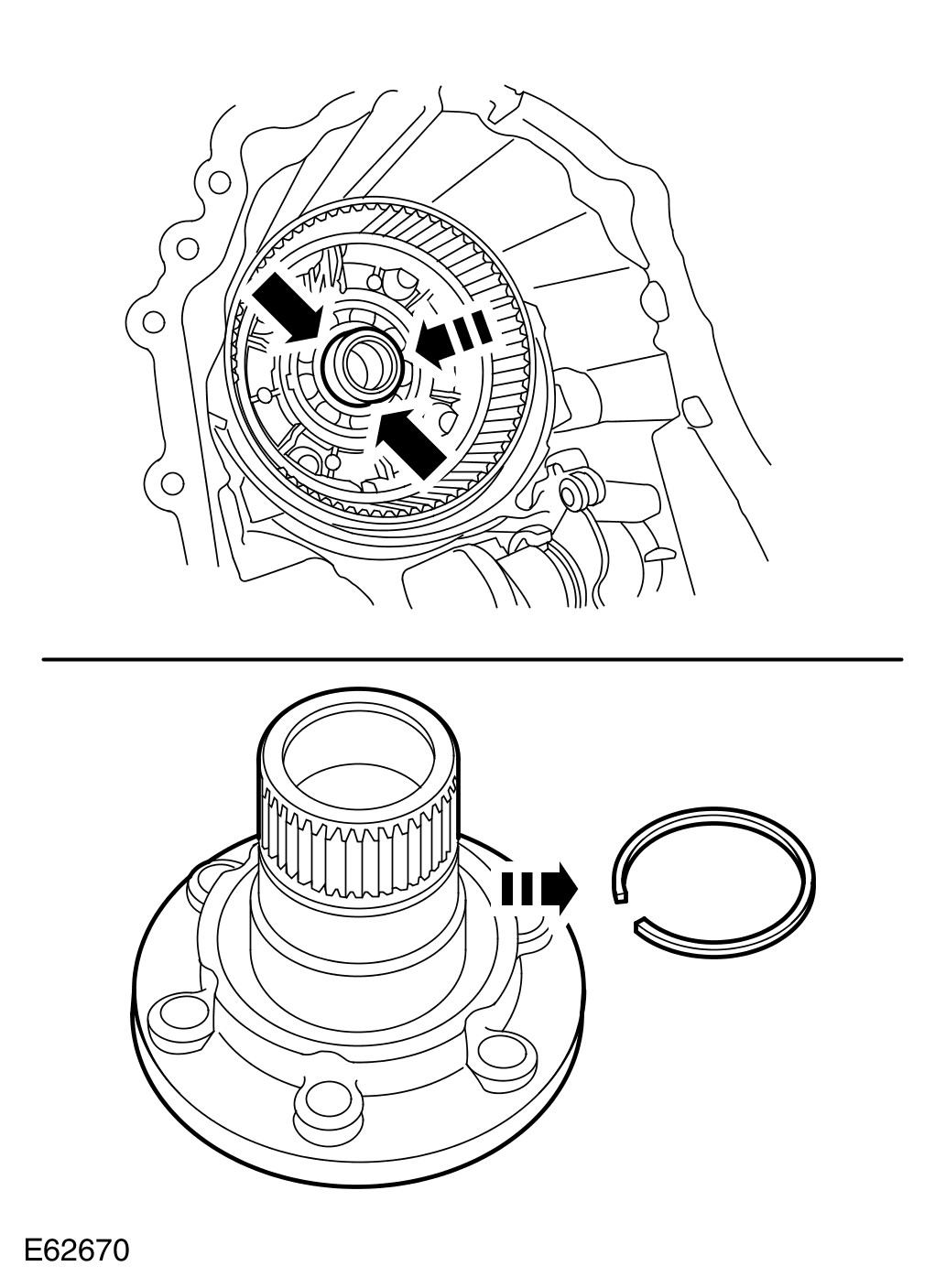 E62670