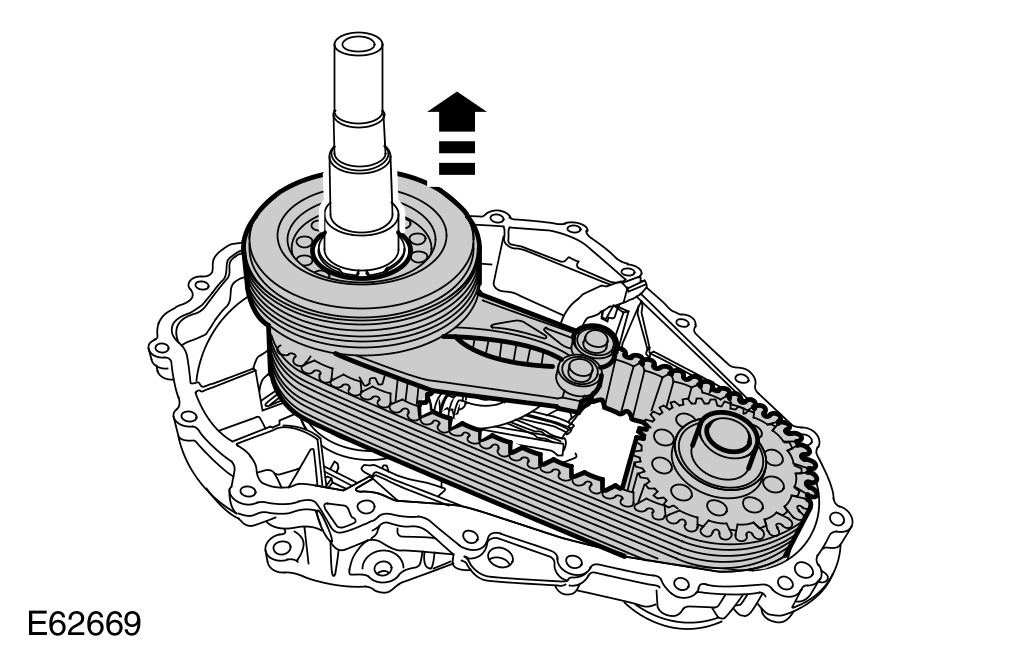 E62669