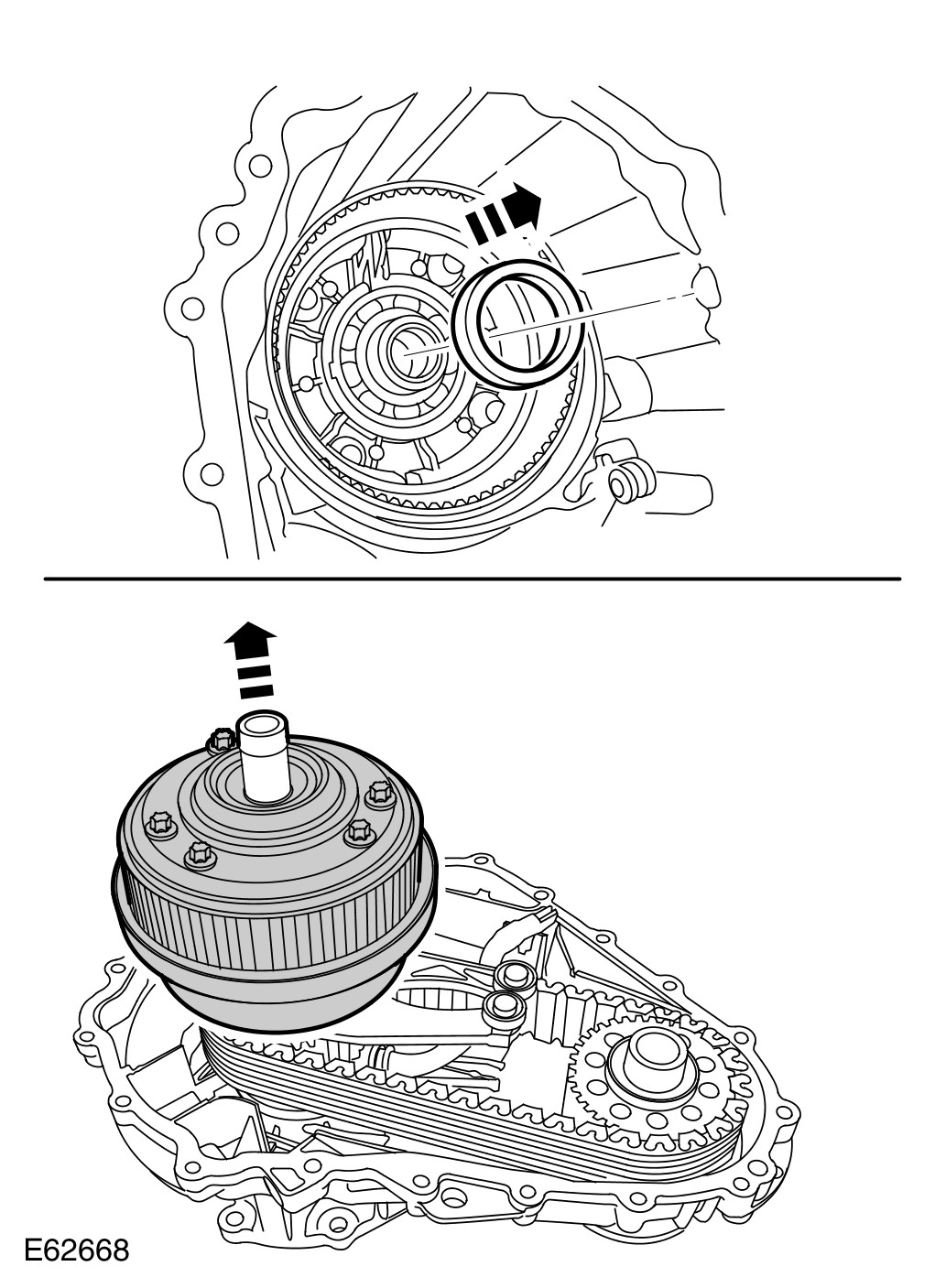 E62668