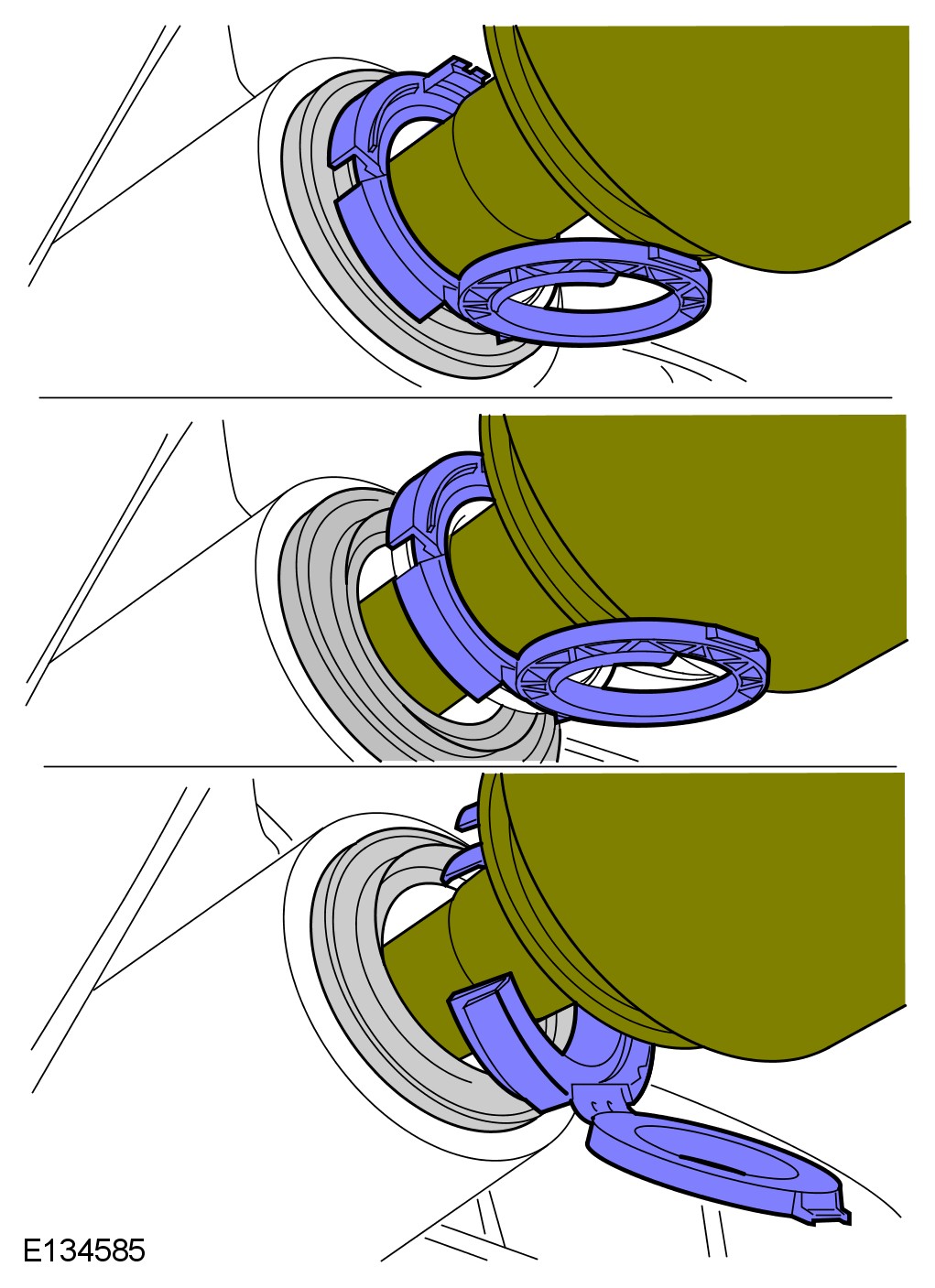 E134585