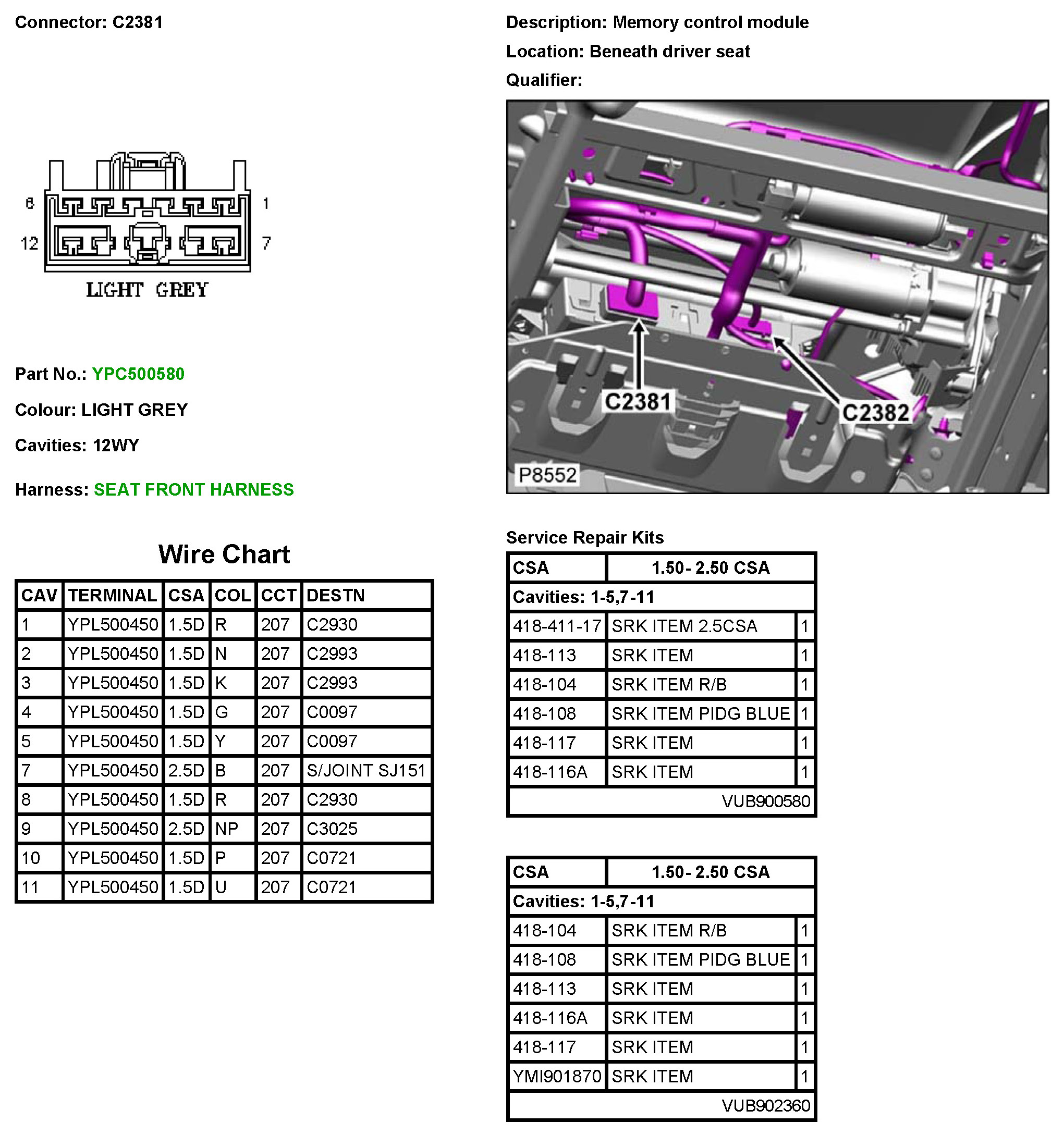 Connector: C2381

6 1
12 7
LIGHT GREY

Part No.: YPC500580

Colour: LIGHT GREY

Cavities: 12WY

Harness: SEAT FRONT HARNESS

Wire Chart

| CAV | TERMINAL | CSA | COL | CCT | DESTN |
|---|---|---|---|---|---|
| 1 | YPL500450 | 1.5D | R | 207 | C2930 |
| 2 | YPL500450 | 1.5D | N | 207 | C2993 |
| 3 | YPL500450 | 1.5D | K | 207 | C2993 |
| 4 | YPL500450 | 1.5D | G | 207 | C0097 |
| 5 | YPL500450 | 1.5D | Y | 207 | C0097 |
| 7 | YPL500450 | 2.5D | B | 207 | S/JOINT SJ151 |
| 8 | YPL500450 | 1.5D | R | 207 | C2930 |
| 9 | YPL500450 | 2.5D | NP | 207 | C3025 |
| 10 | YPL500450 | 1.5D | P | 207 | C0721 |
| 11 | YPL500450 | 1.5D | U | 207 | C0721 |

Description: Memory control module

Location: Beneath driver seat

Qualifier:

C2381
C2382
P8552

Service Repair Kits

| CSA | 1.50- 2.50 CSA | |
|---|---|---|
| Cavities: 1-5,7-11 | | |
| 418-411-17 | SRK ITEM 2.5CSA | 1 |
| 418-113 | SRK ITEM | 1 |
| 418-104 | SRK ITEM R/B | 1 |
| 418-108 | SRK ITEM PIDG BLUE | 1 |
| 418-117 | SRK ITEM | 1 |
| 418-116A | SRK ITEM | 1 |
| | VUB900580 | |

| CSA | 1.50- 2.50 CSA | |
|---|---|---|
| Cavities: 1-5,7-11 | | |
| 418-104 | SRK ITEM R/B | 1 |
| 418-108 | SRK ITEM PIDG BLUE | 1 |
| 418-113 | SRK ITEM | 1 |
| 418-116A | SRK ITEM | 1 |
| 418-117 | SRK ITEM | 1 |
| YMI901870 | SRK ITEM | 1 |
| | VUB902360 | |