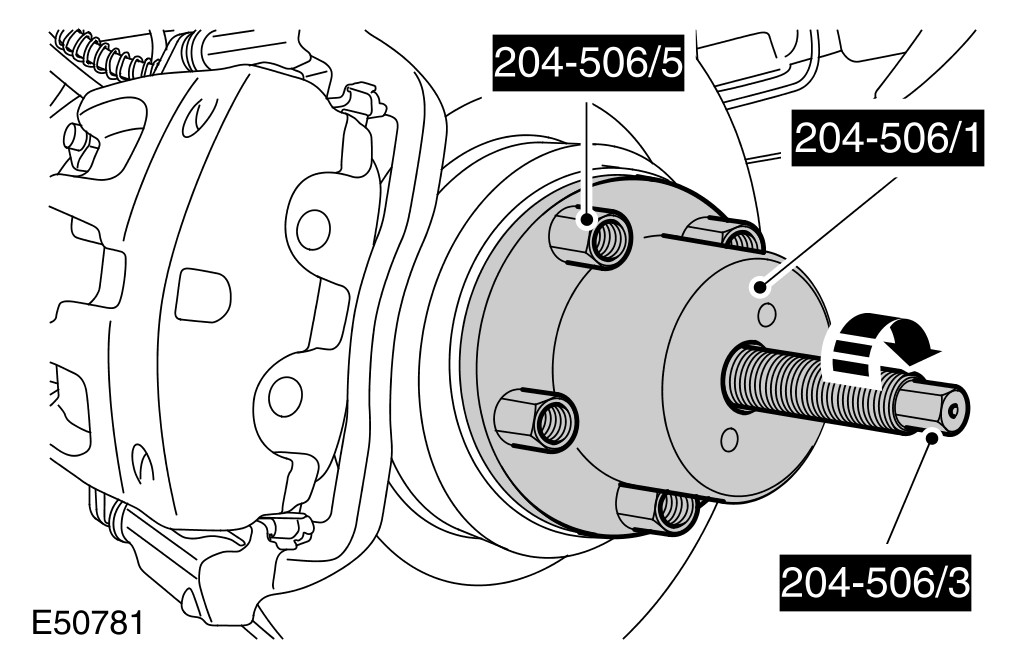 204-506/5

204-506/1

204-506/3

E50781