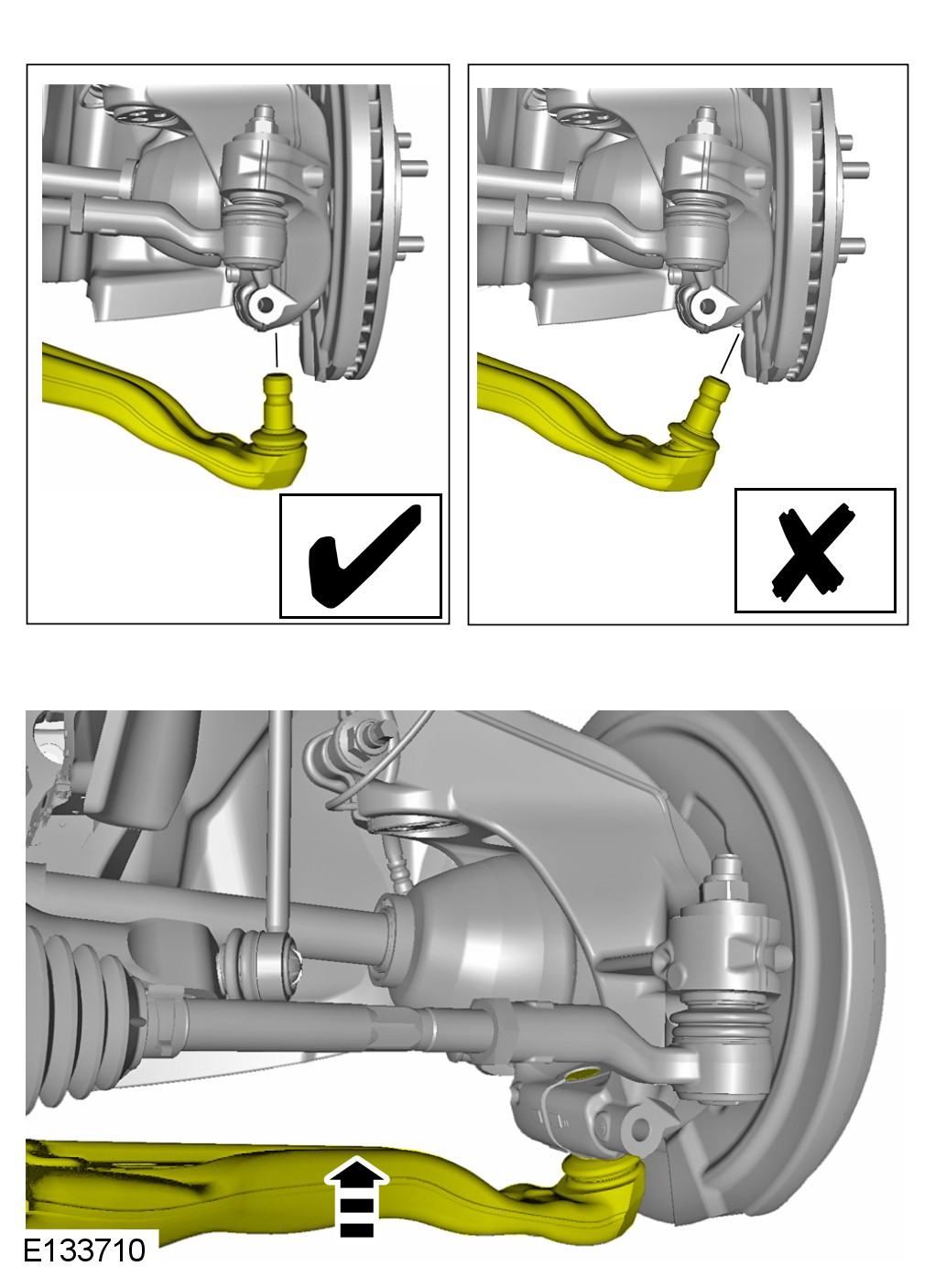 E133710