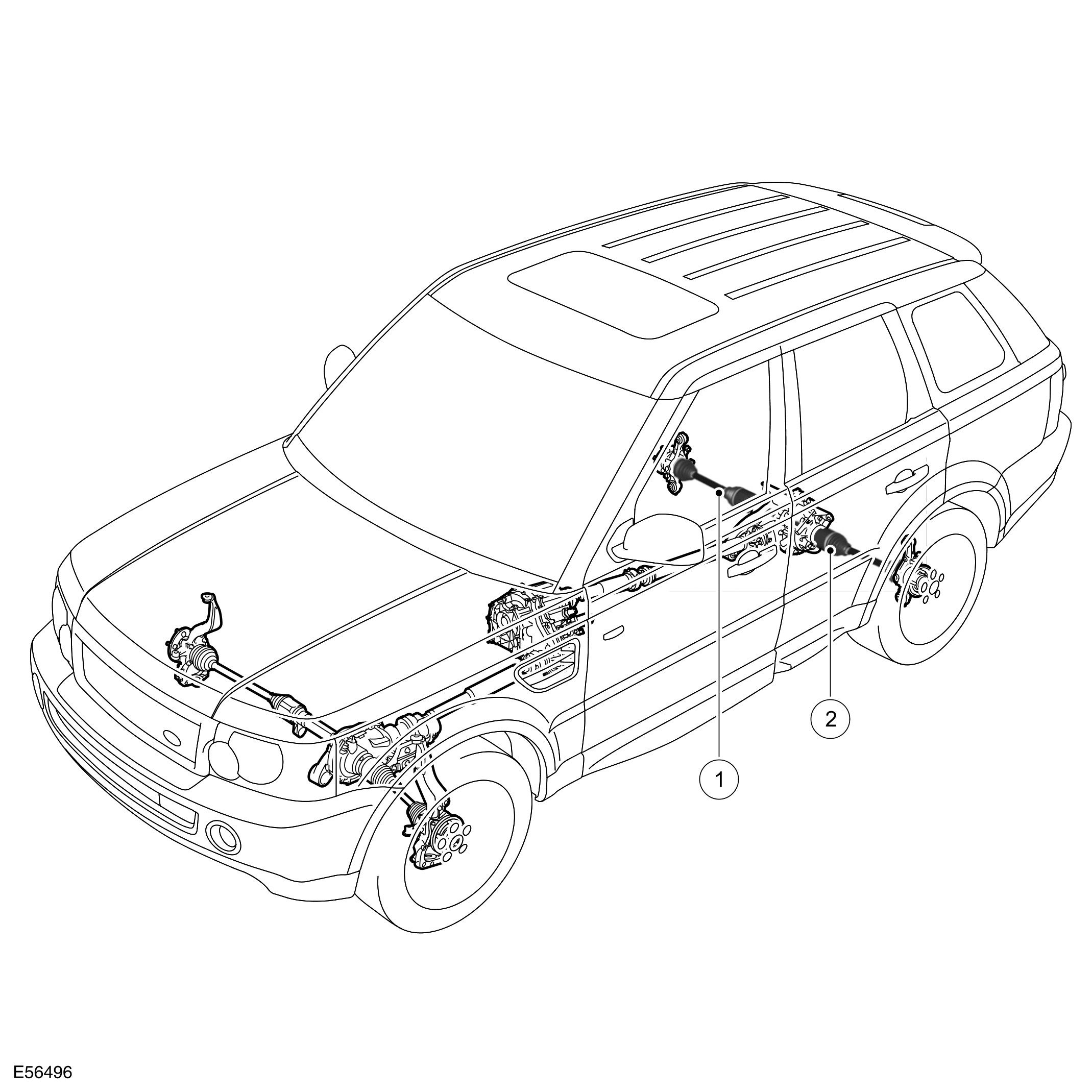 2

1

E56496