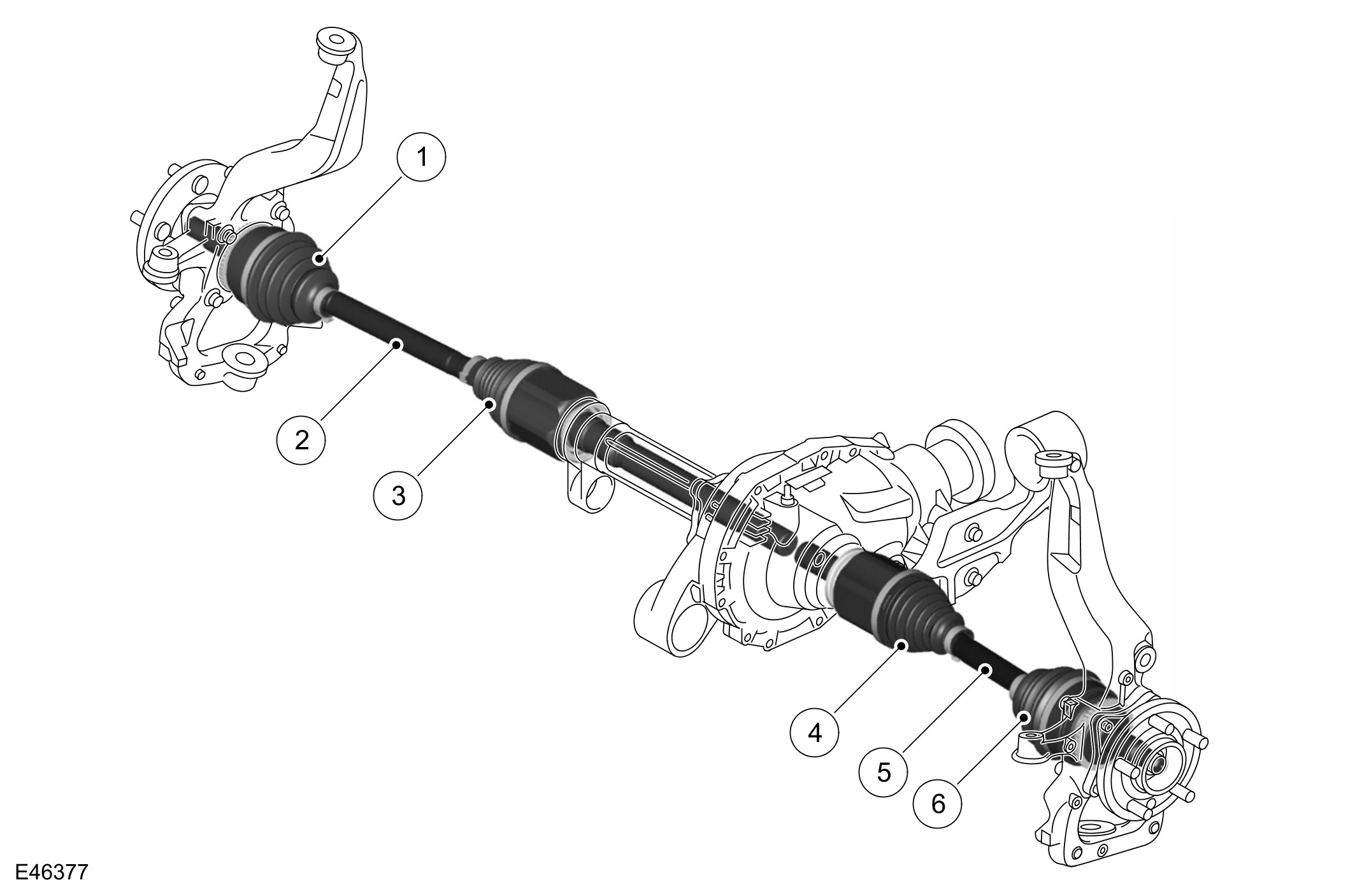 1
2
3
4
5
6
E46377