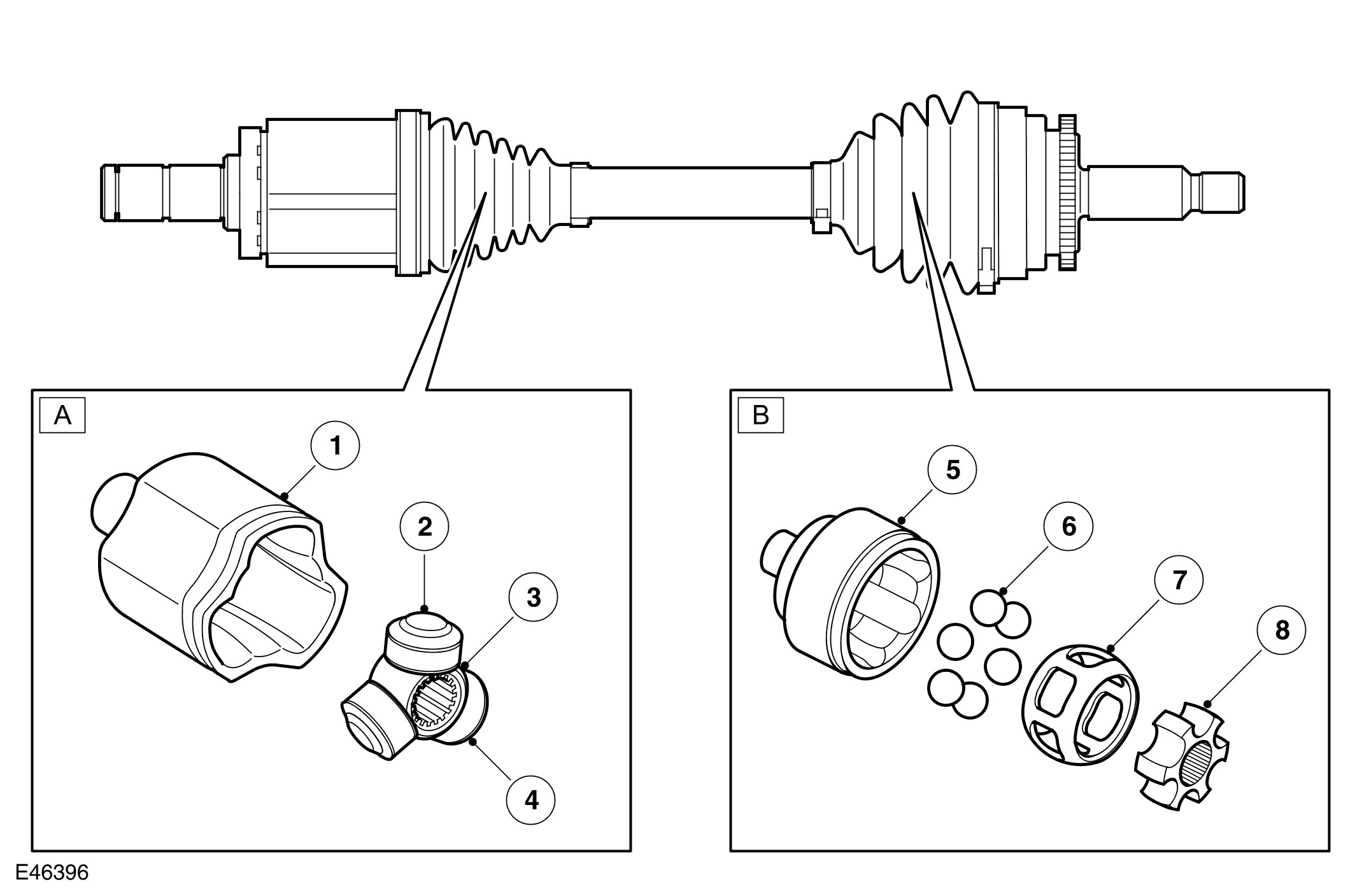 A
1
2
3
4
B
5
6
7
8
E46396