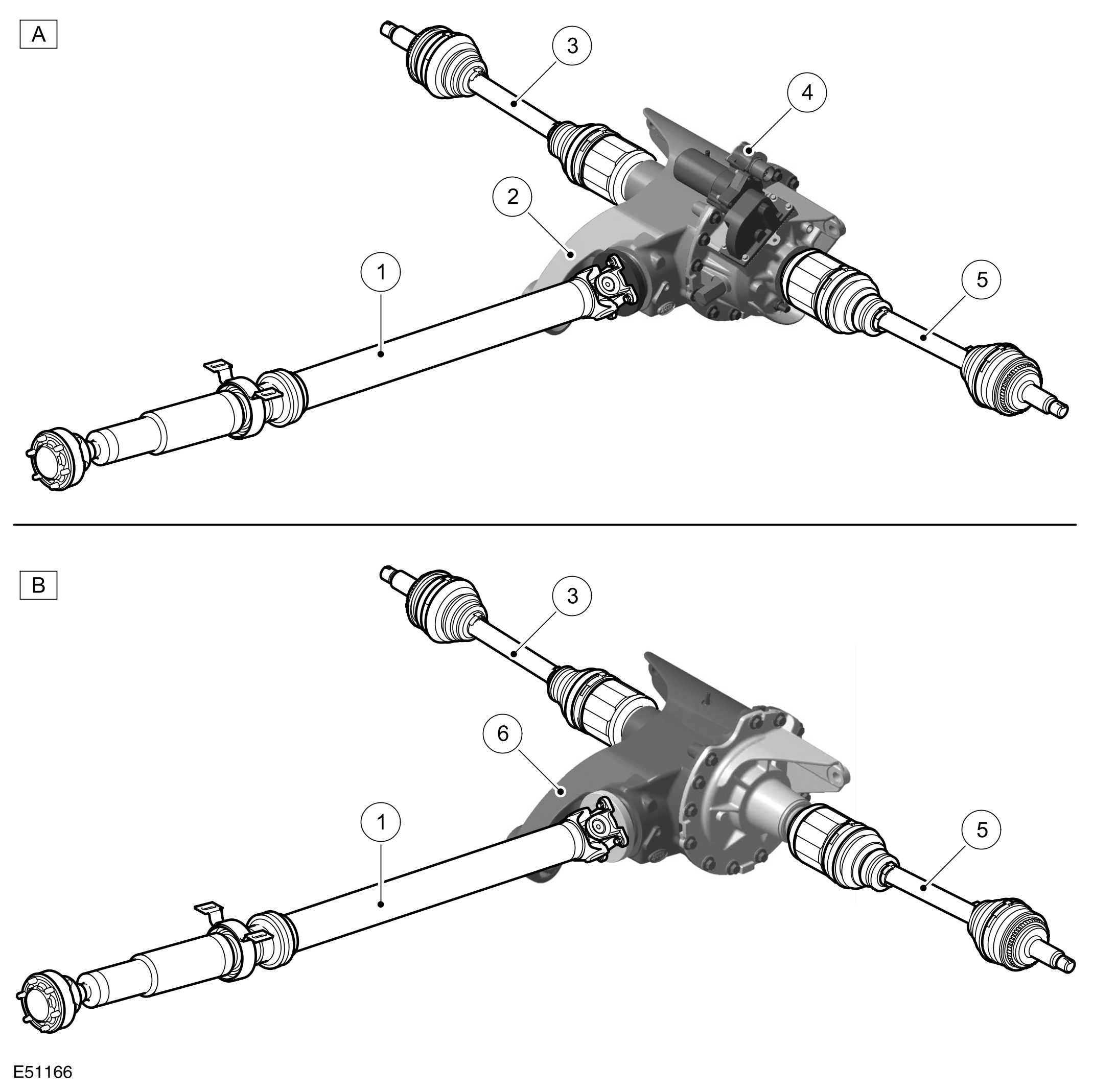 A

3

4

2

1

5

B

3

6

1

5

E51166