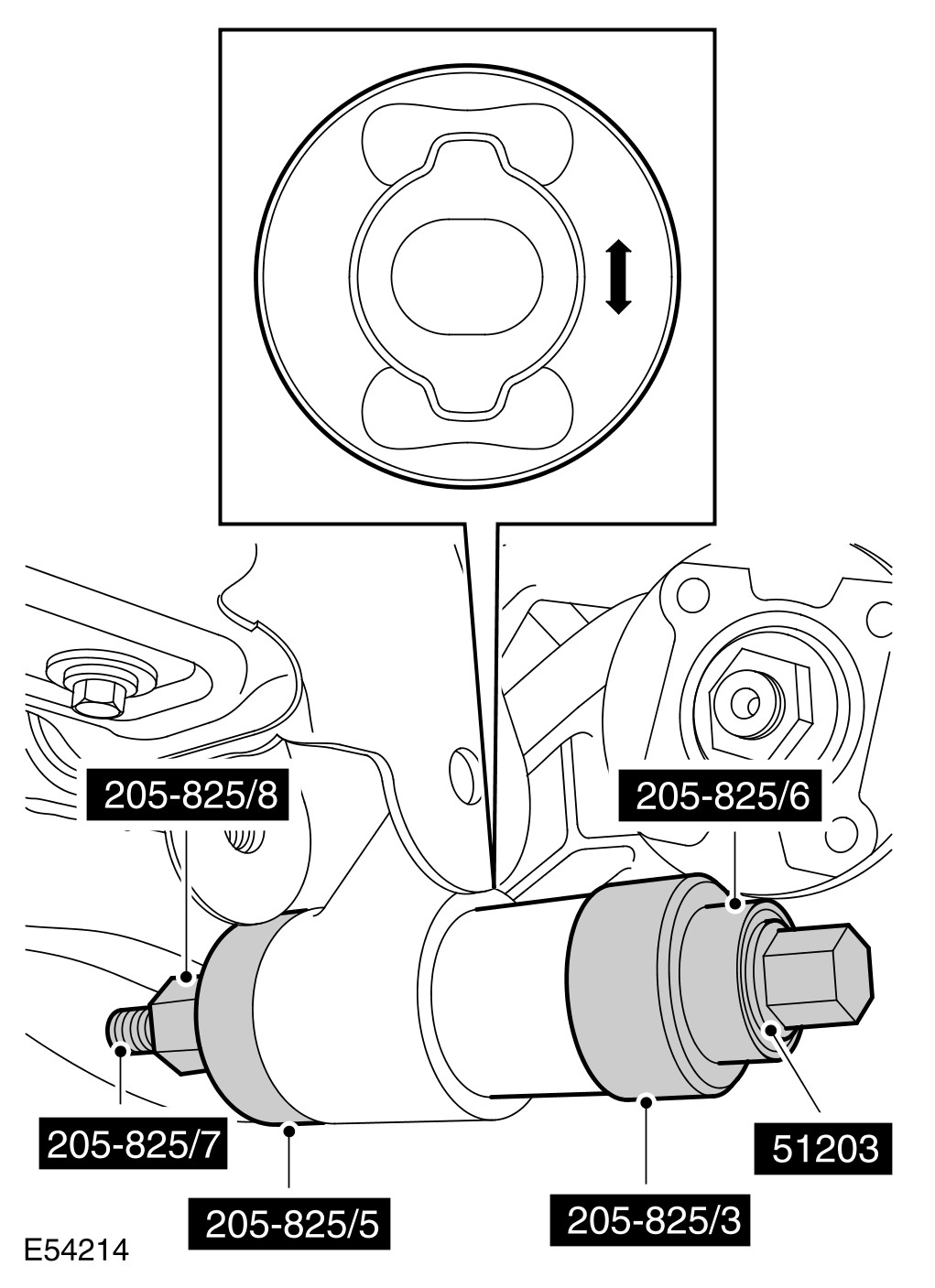 205-825/8

205-825/6

205-825/7

51203

205-825/5

205-825/3

E54214