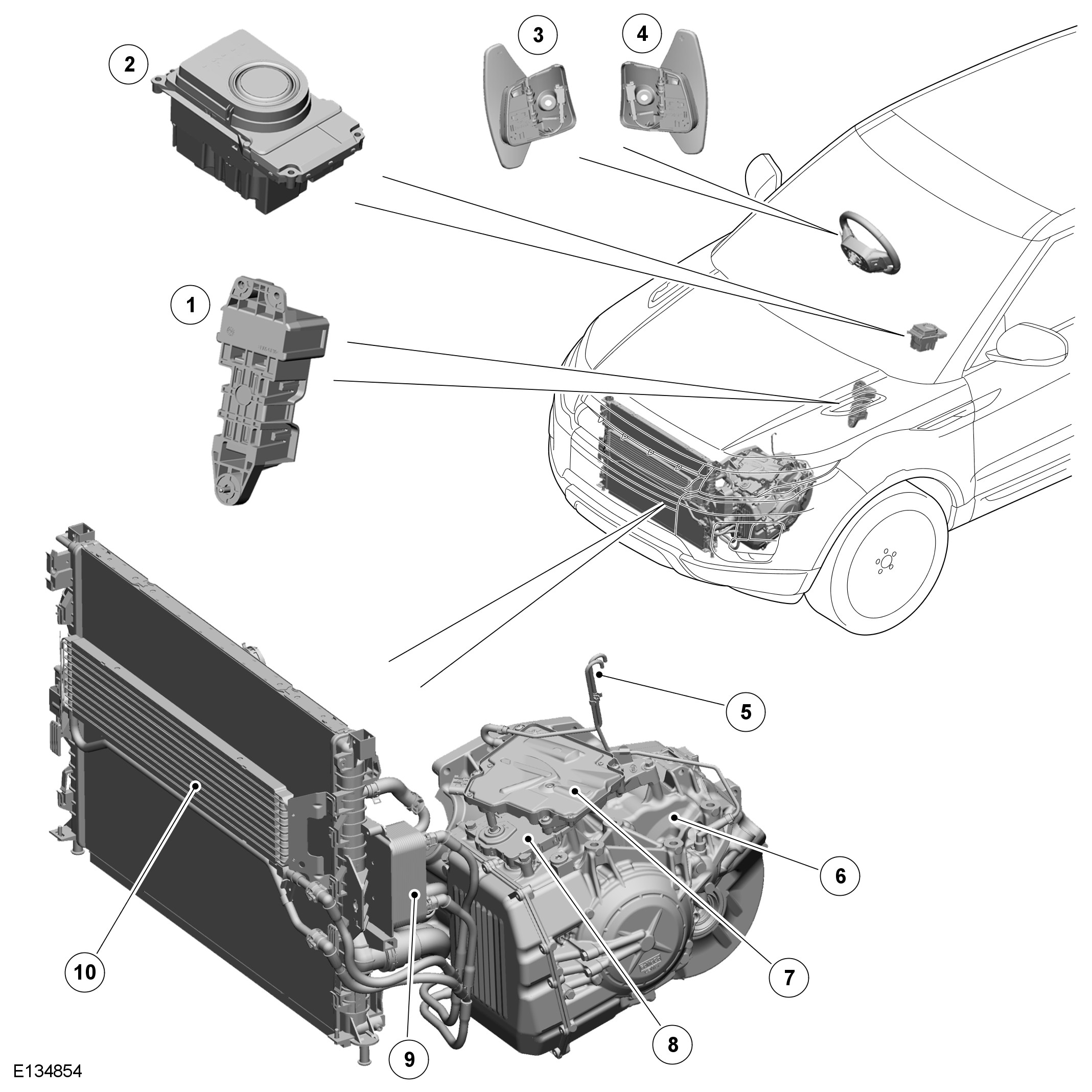 2
3
4
1
5
6
7
8
9
10
E134854