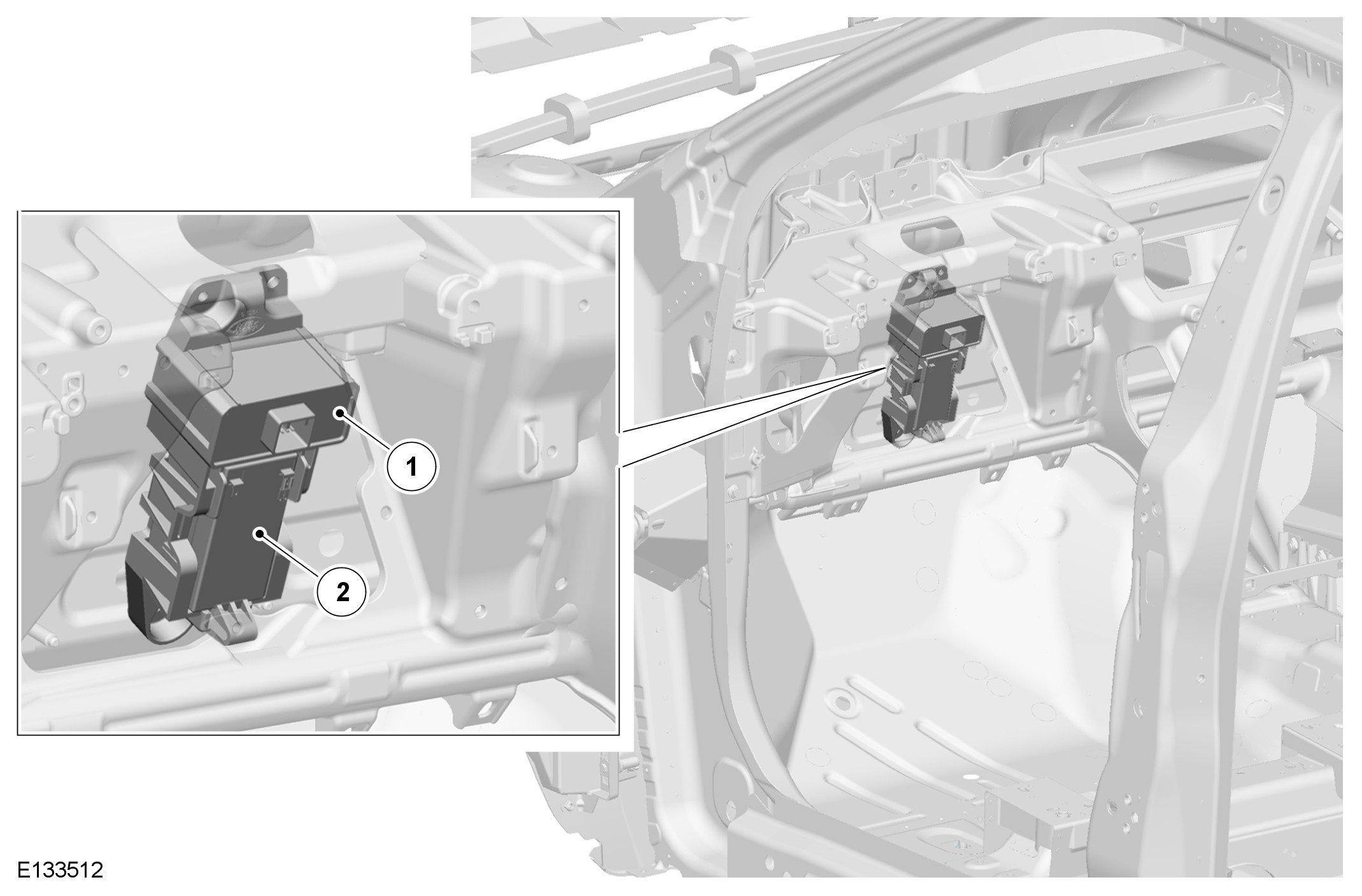 1
2
E133512