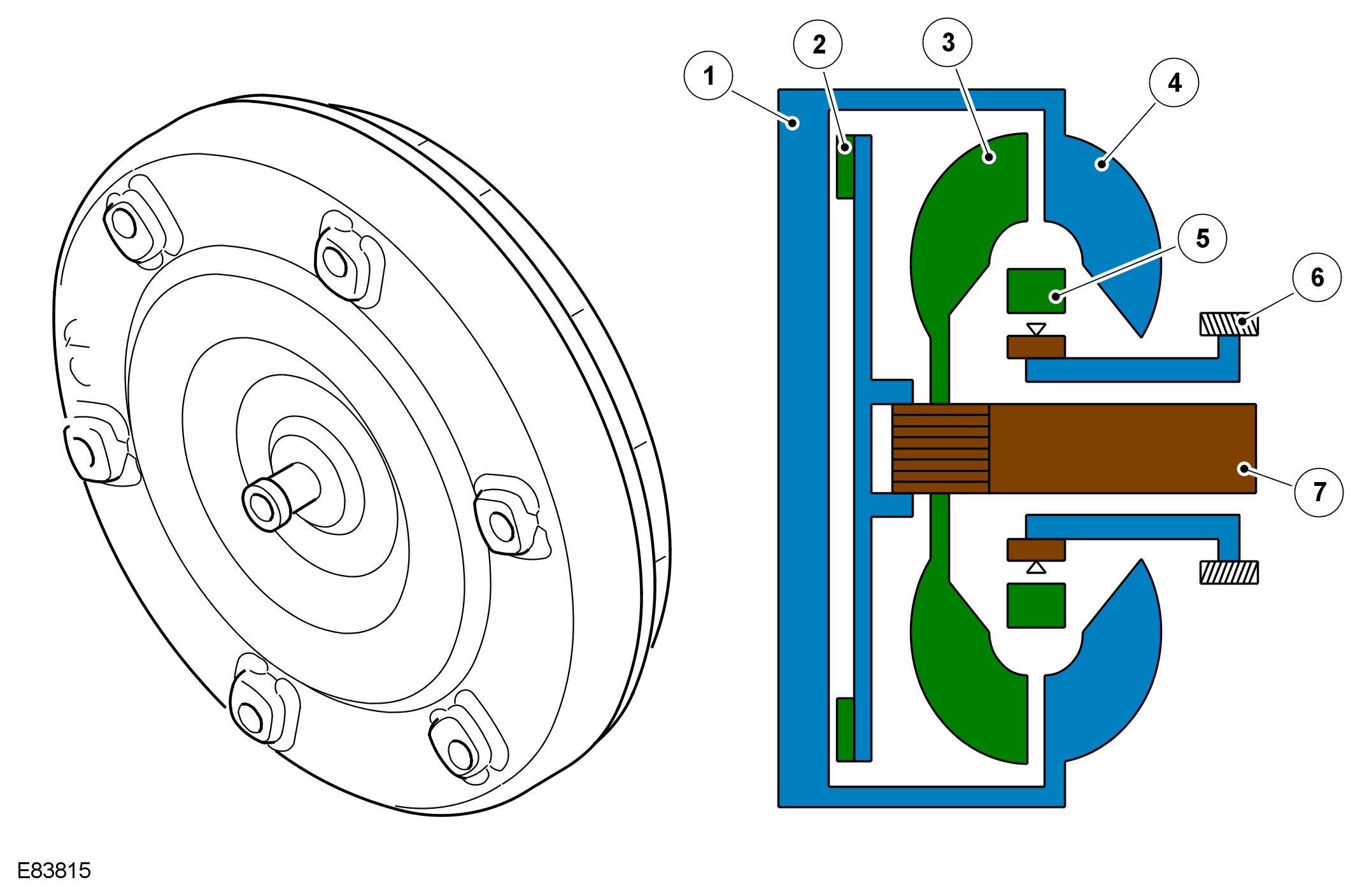 1
2
3
4
5
6
7
E83815