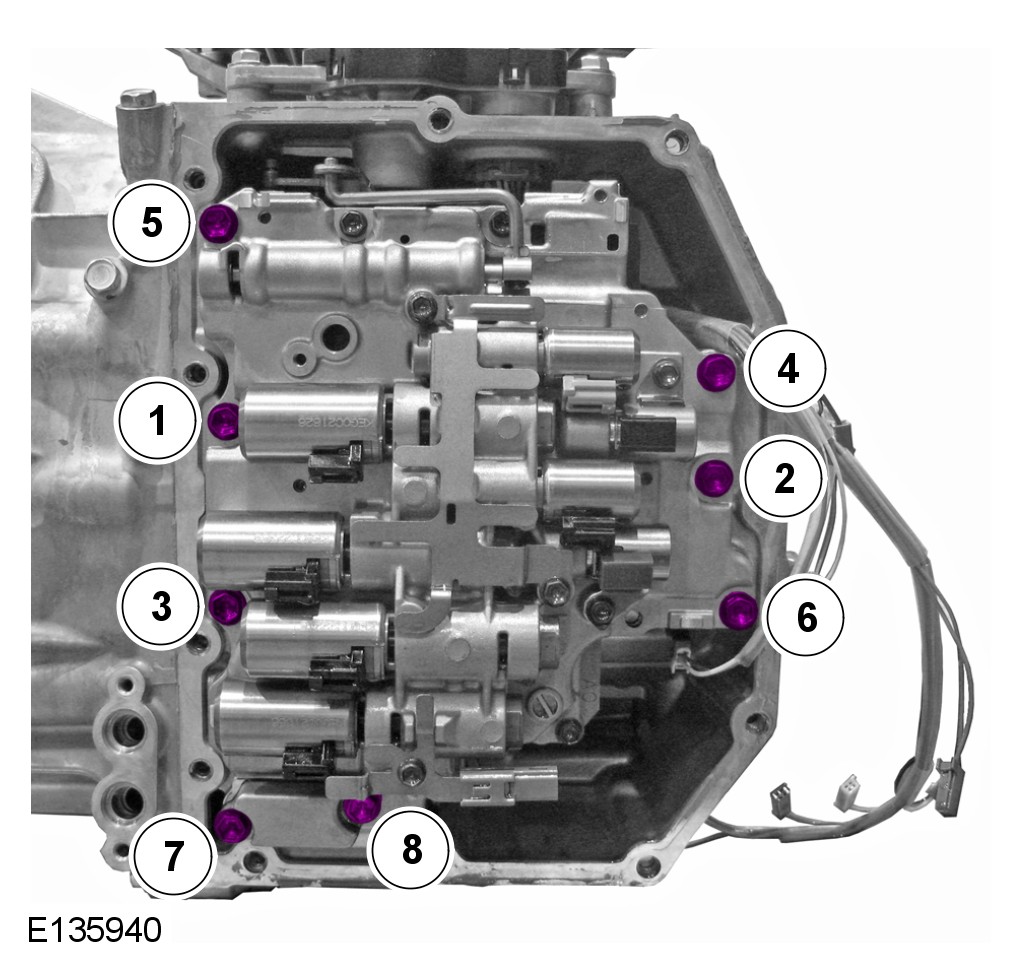 5
4
1
2
3
6
7
8
E135940