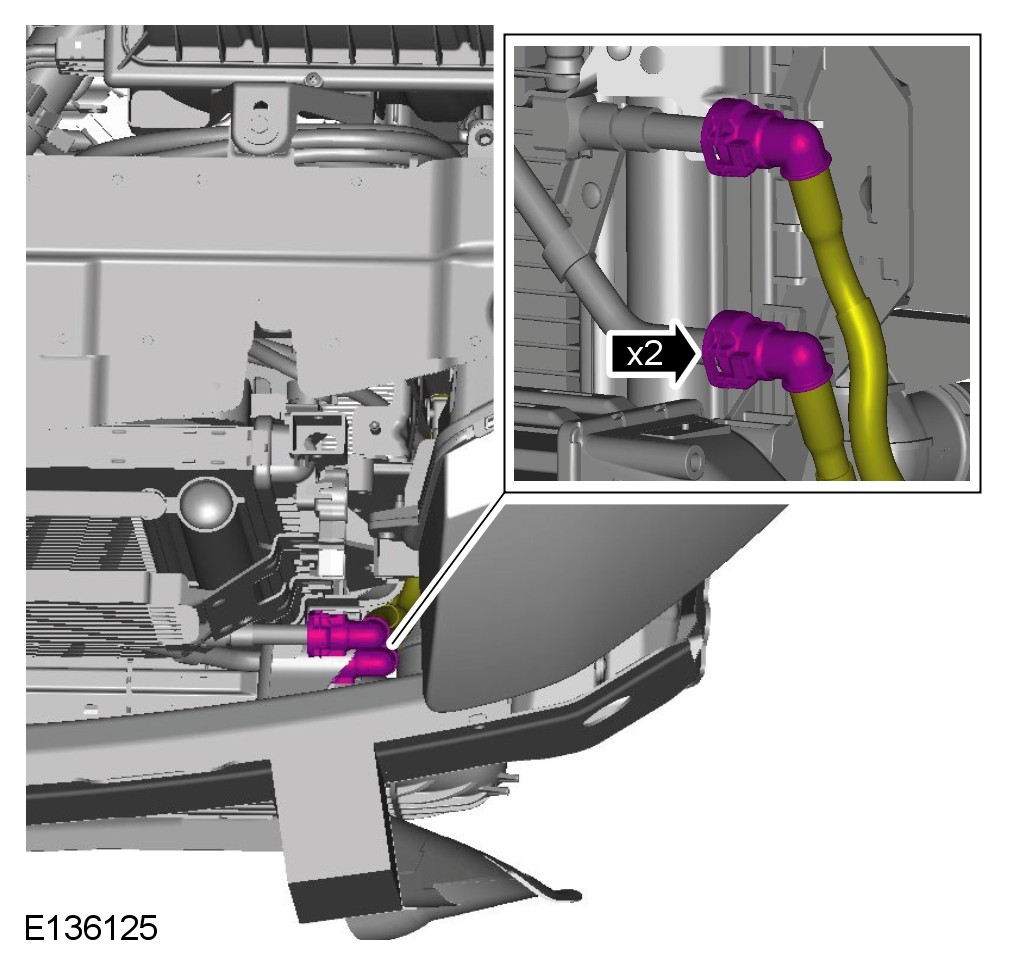 x2

E136125