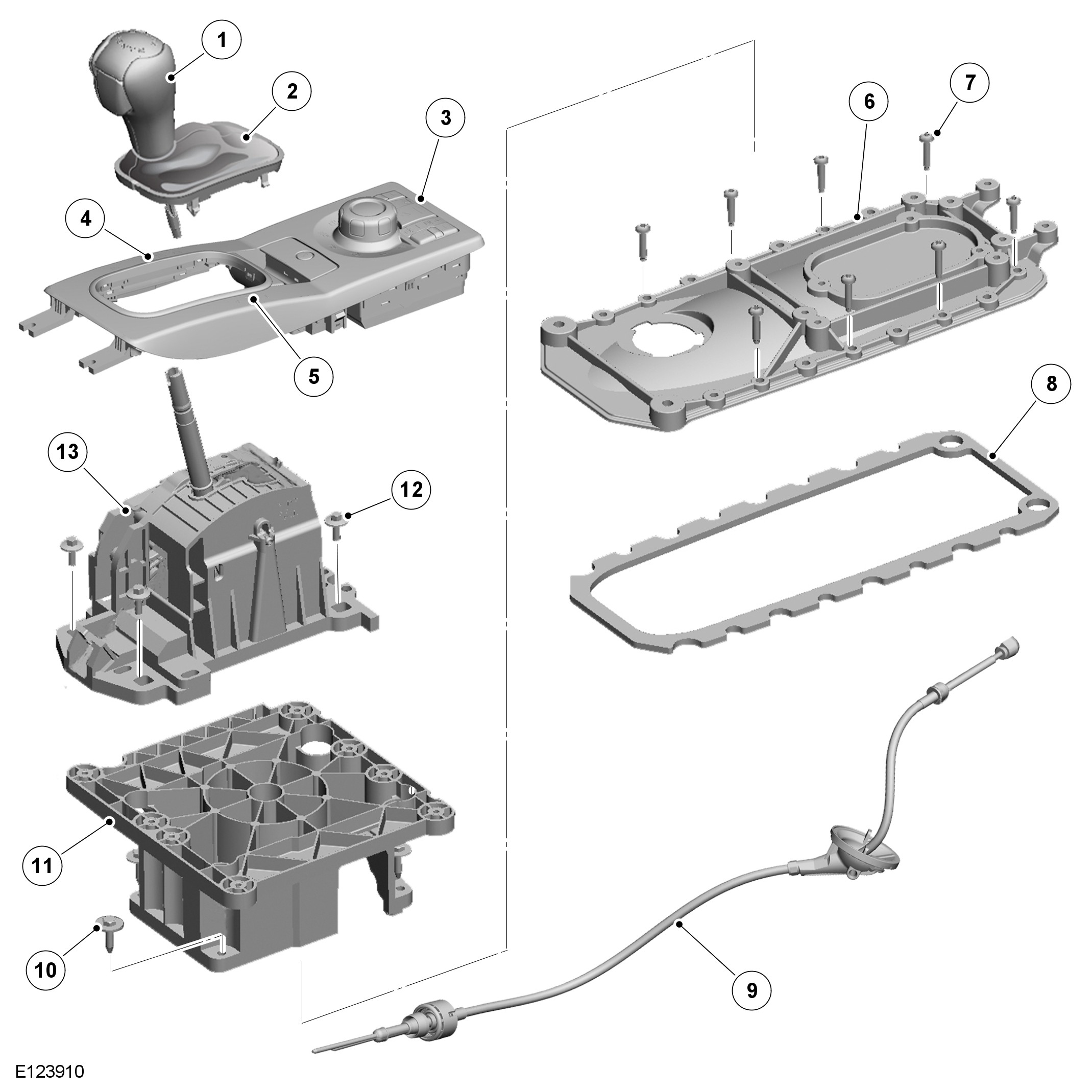 1
2
3
4
5
6
7
8
13
12
11
10
9
E123910