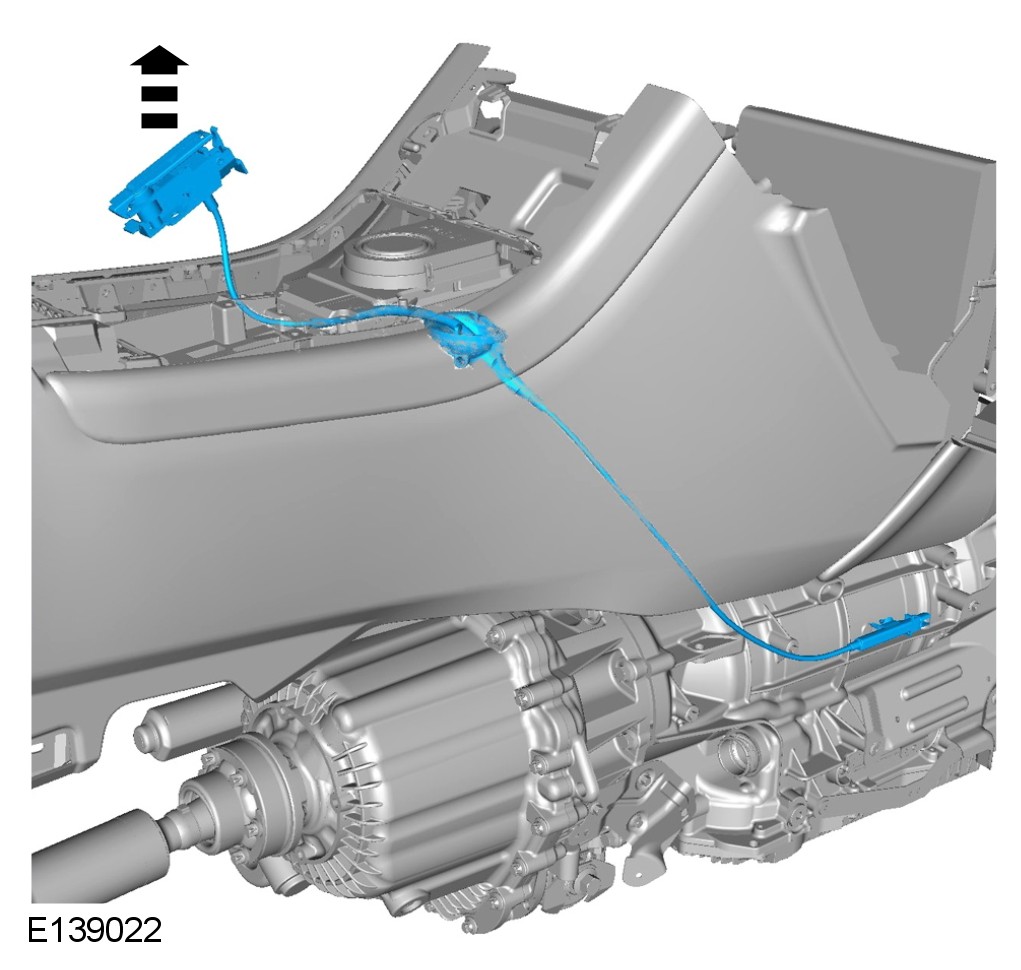 E139022