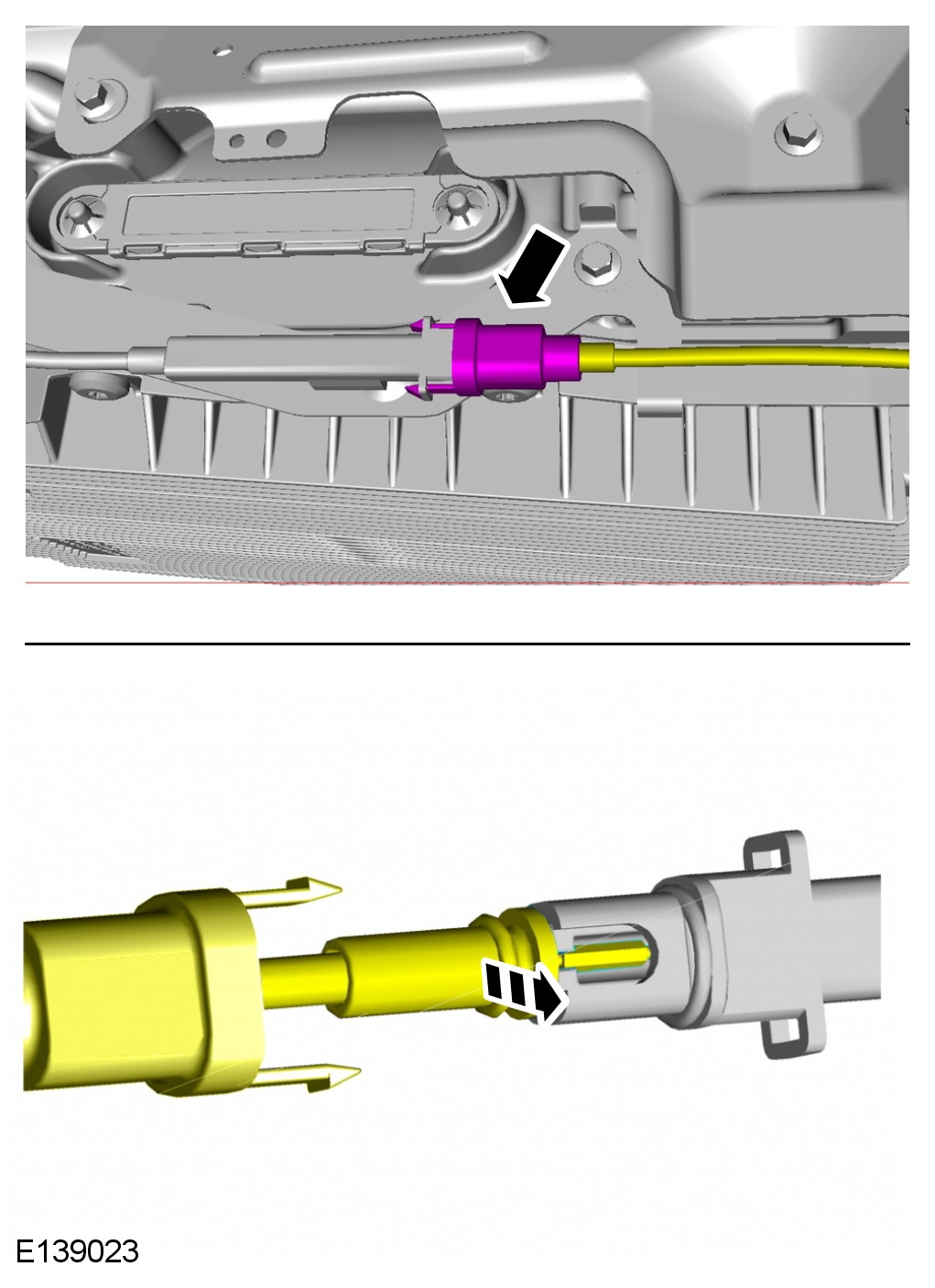 E139023