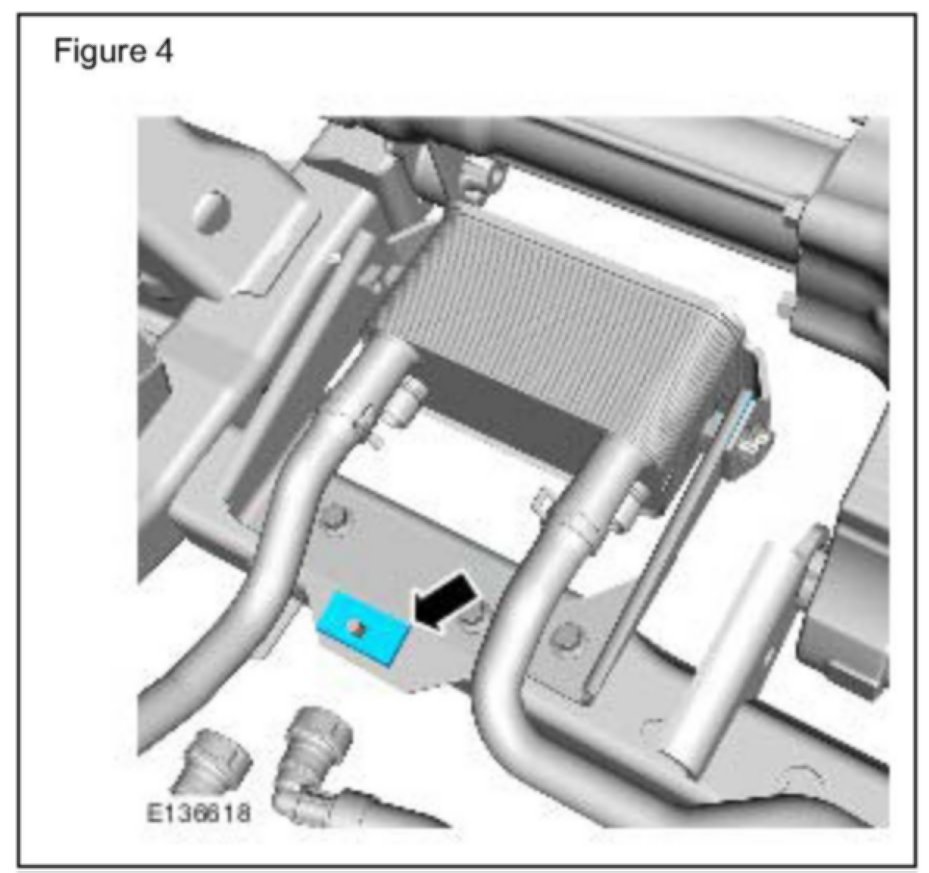 Figure 4

E136618