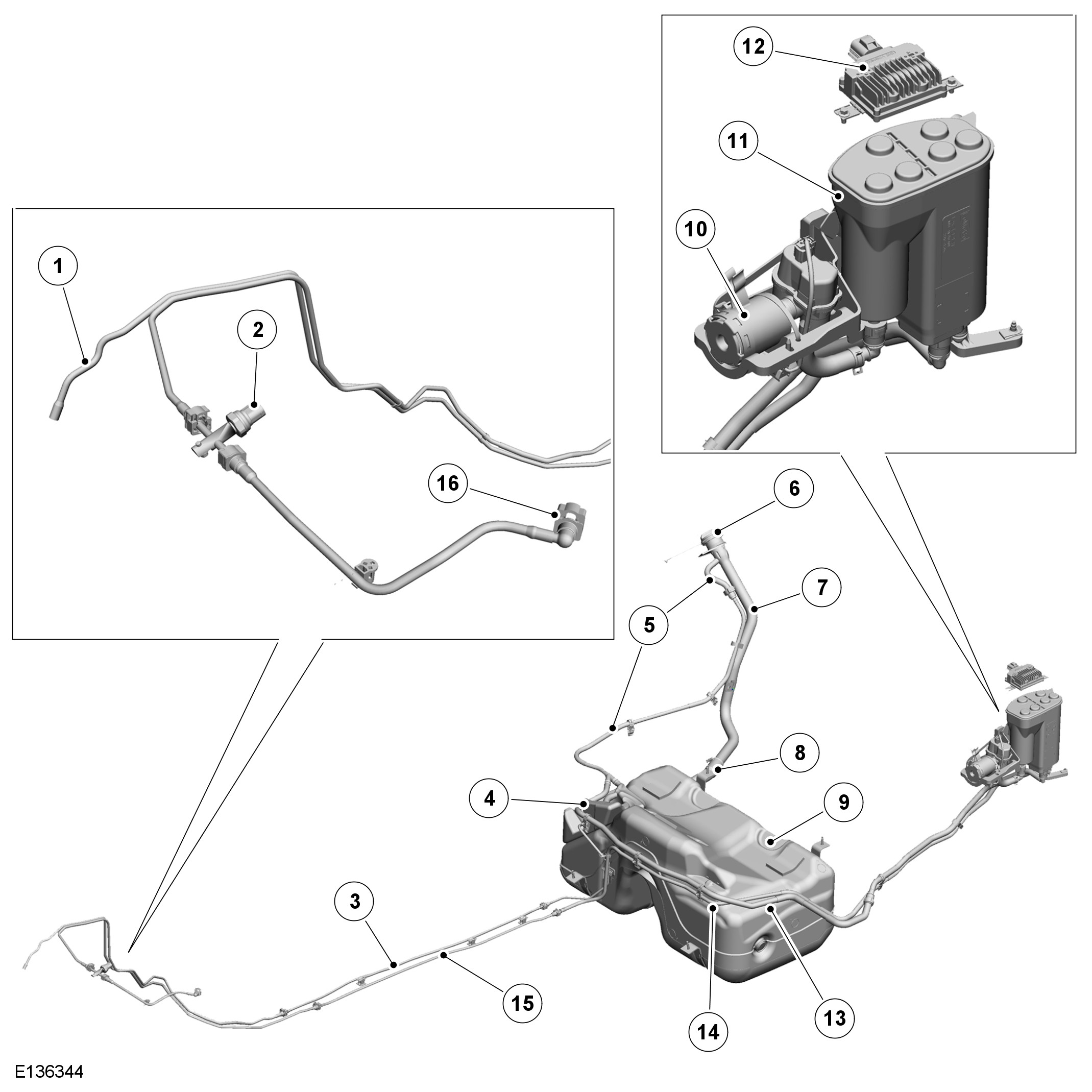 12
11
10
1
2
16
6
7
5
8
4
9
3
15
14
13
E136344