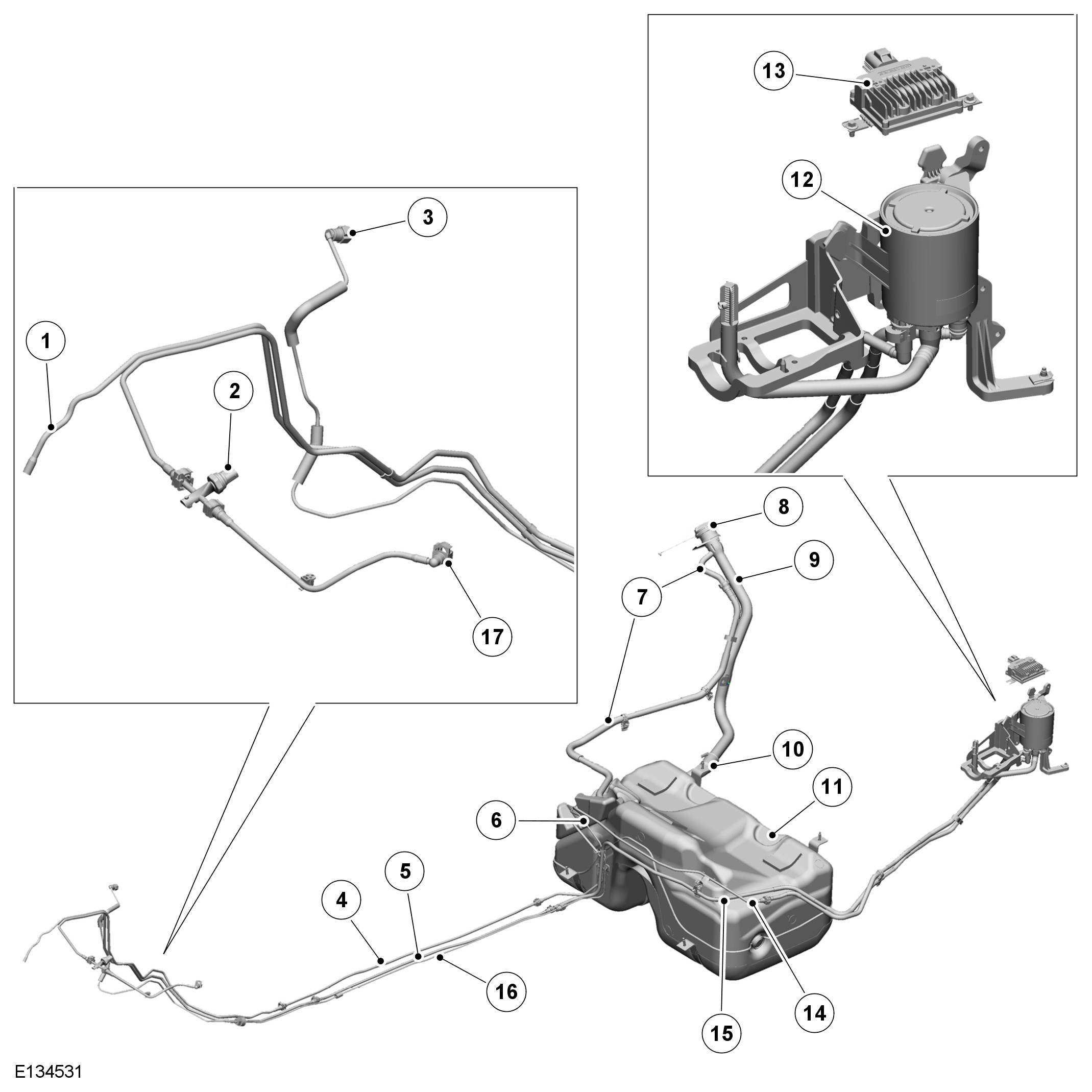 13
12
3
1
2
17
8
9
7
10
11
6
5
4
16
15
14
E134531