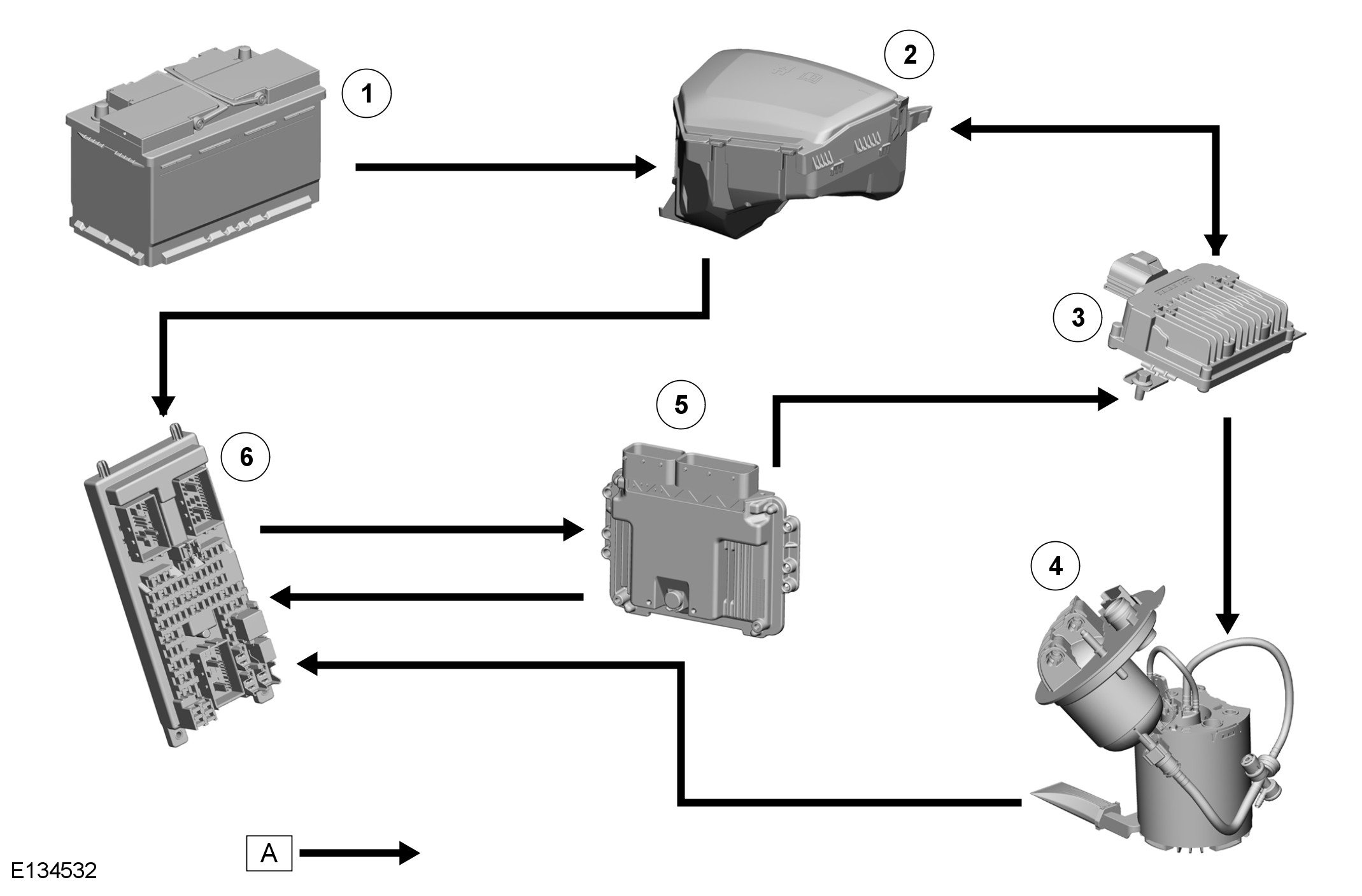 1
2
3
5
6
4
A
E134532