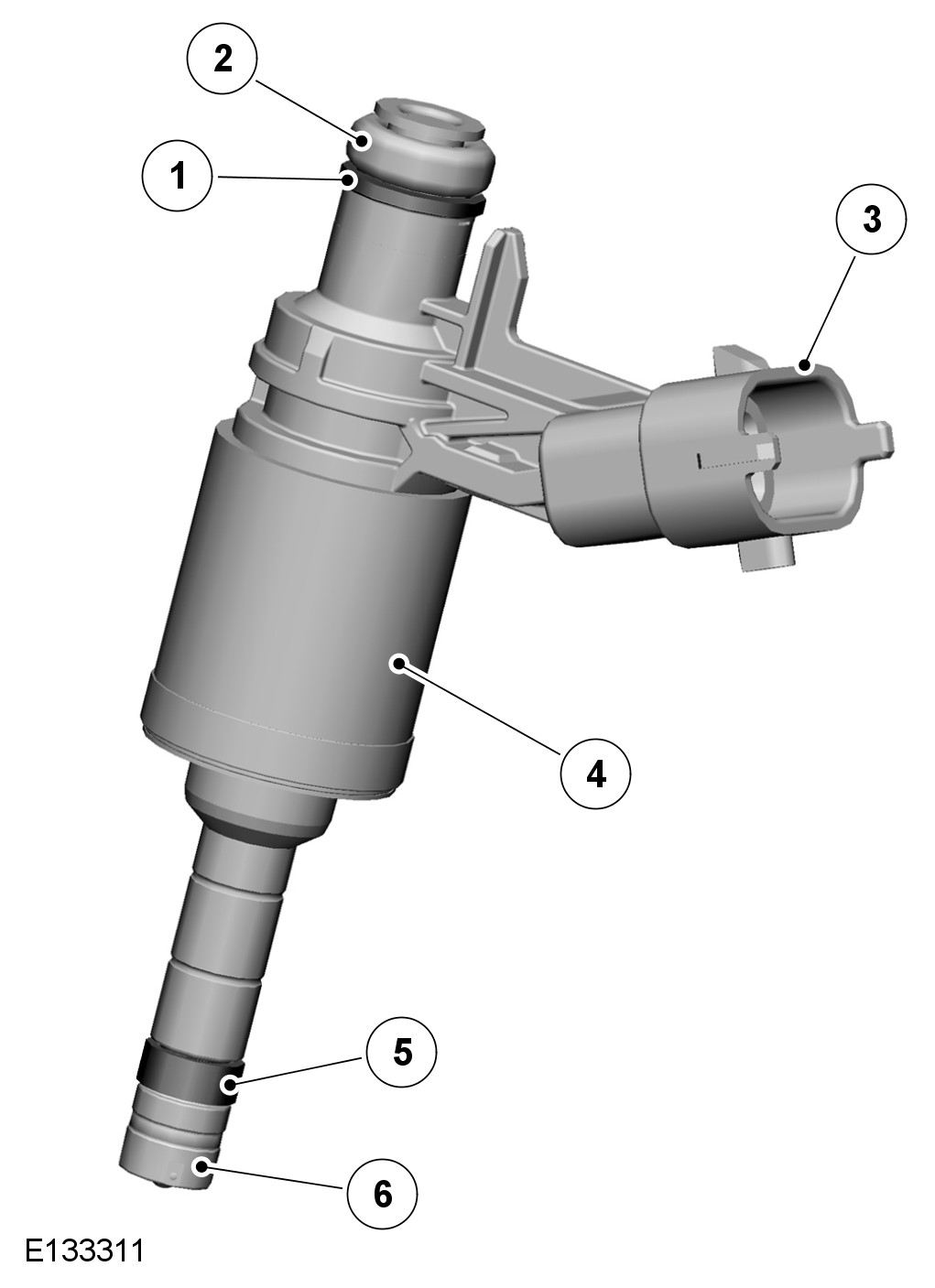 2
1
3
4
5
6
E133311