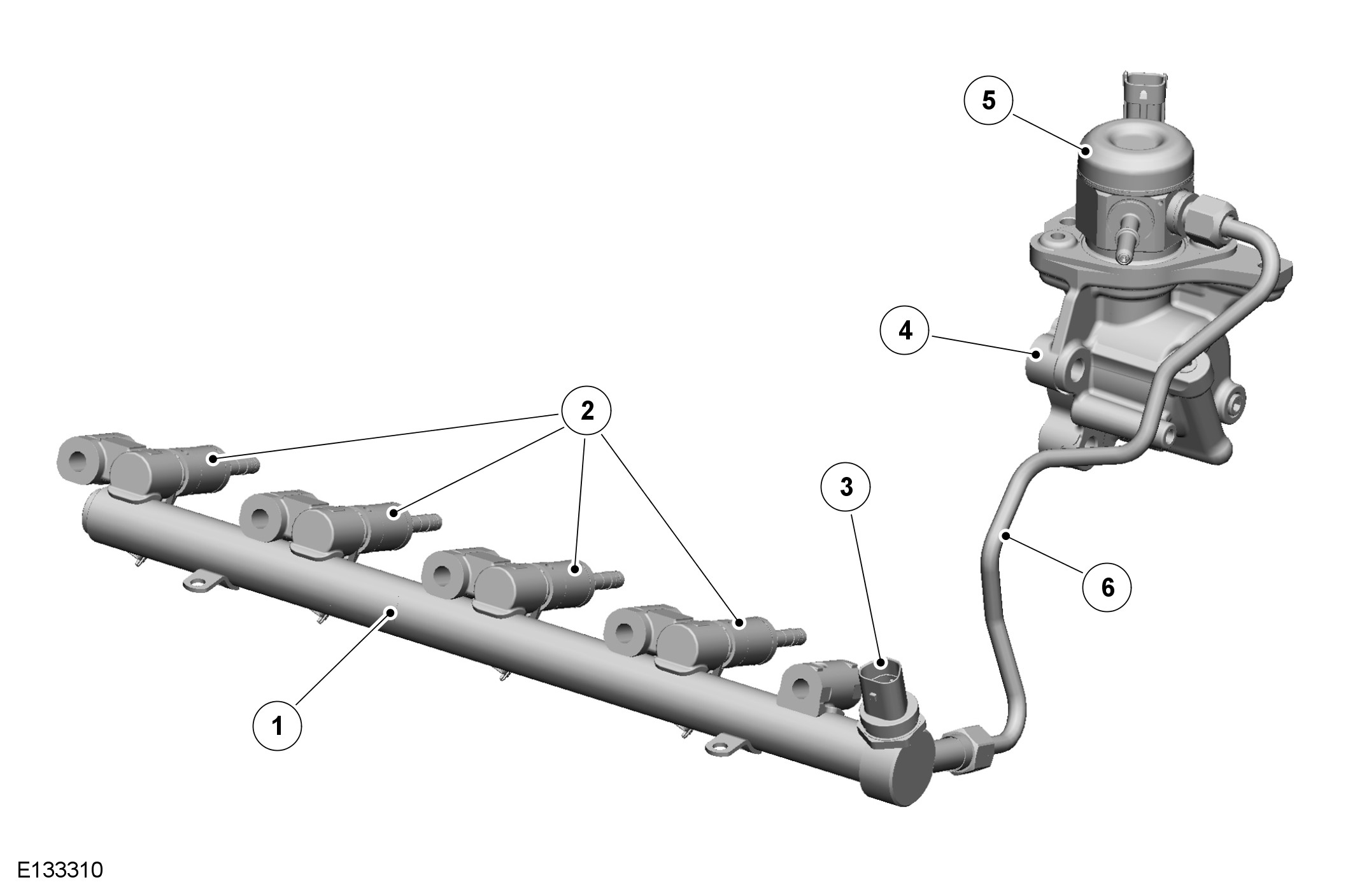 5

4

2

3

6

1

E133310