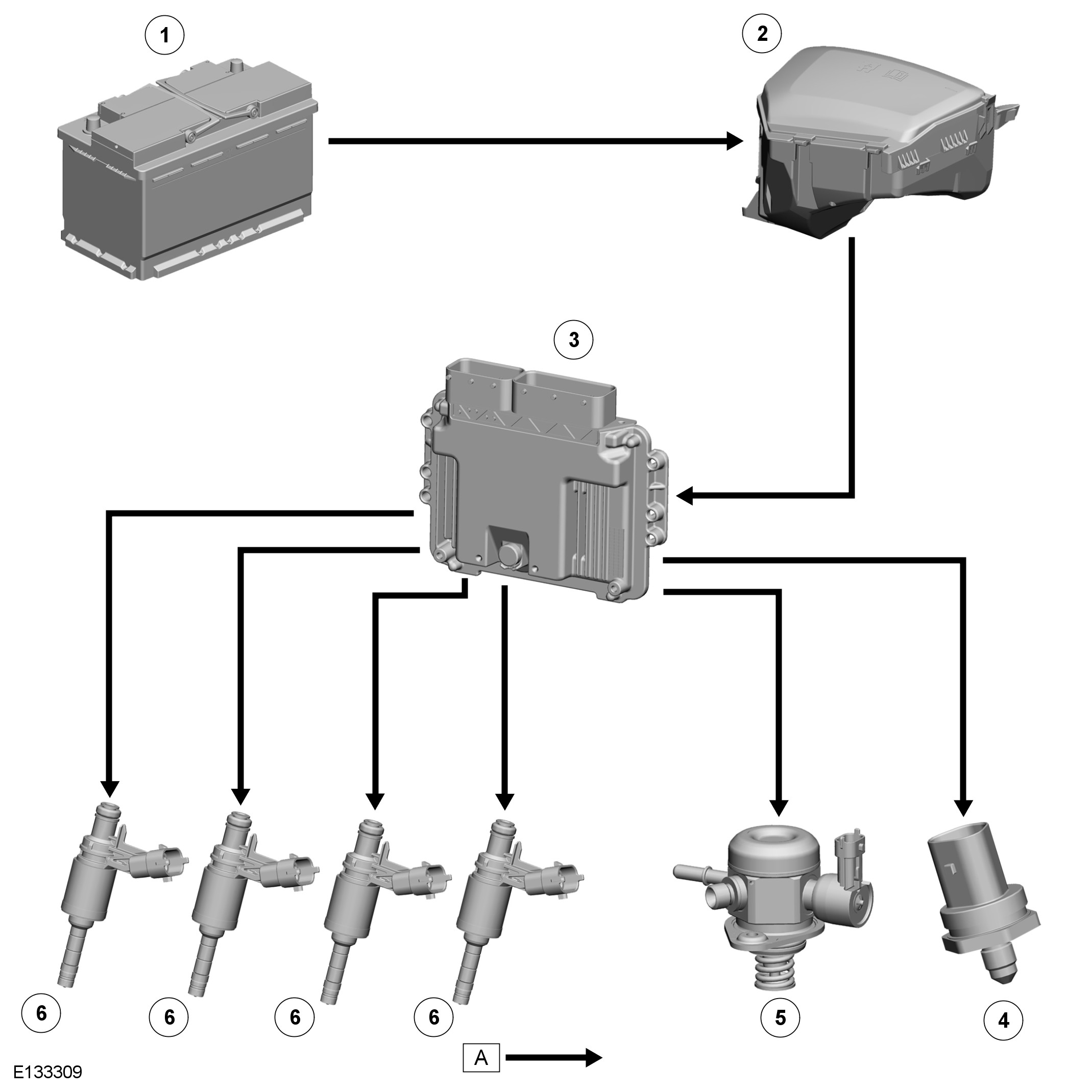 1
2
3
6
6
6
6
5
4
A
E133309