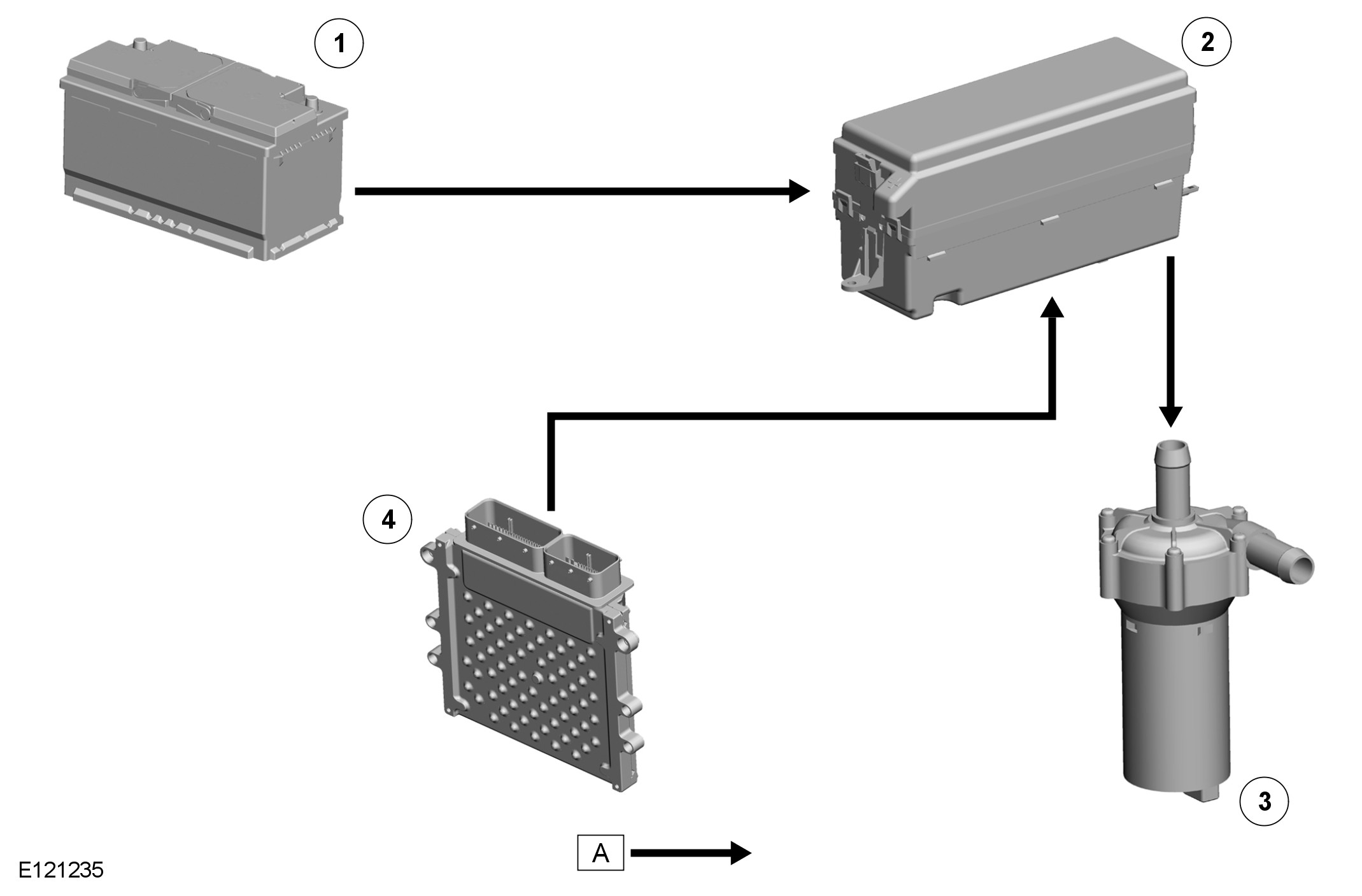 1

2

4

3

A

E121235