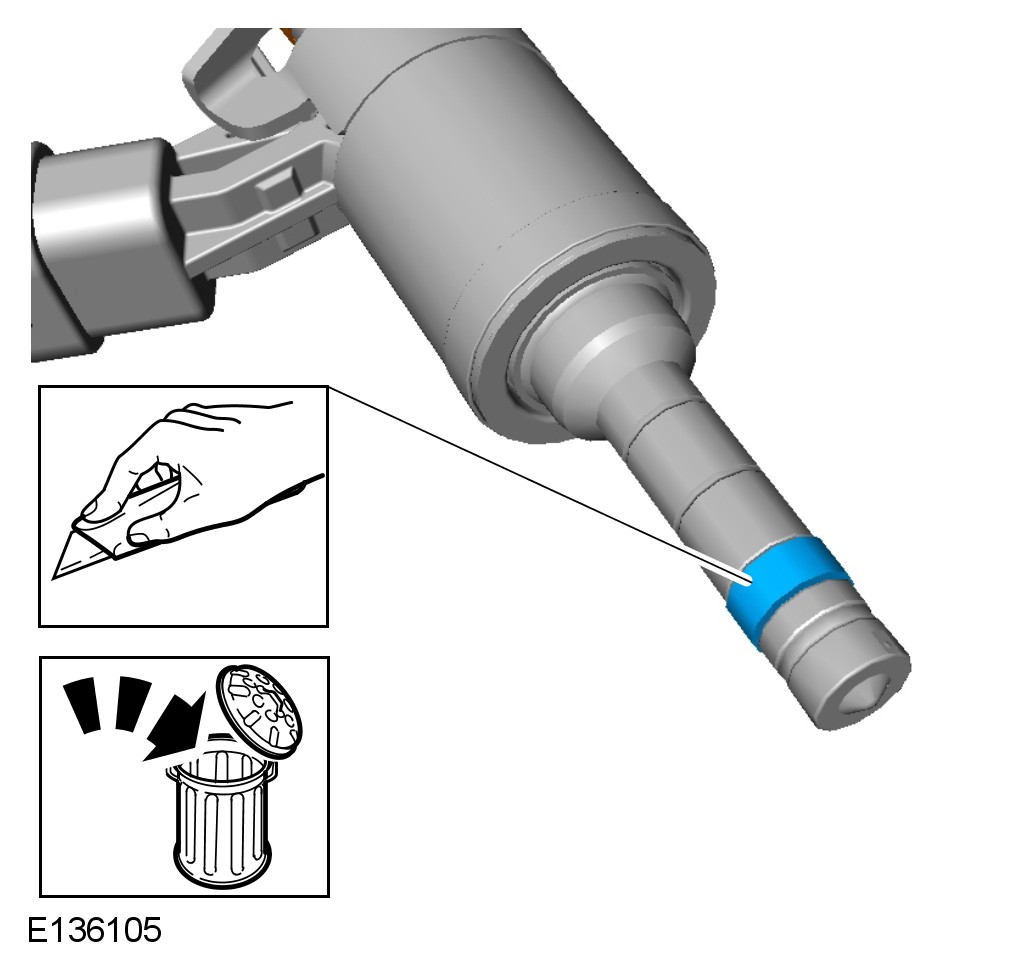 E136105