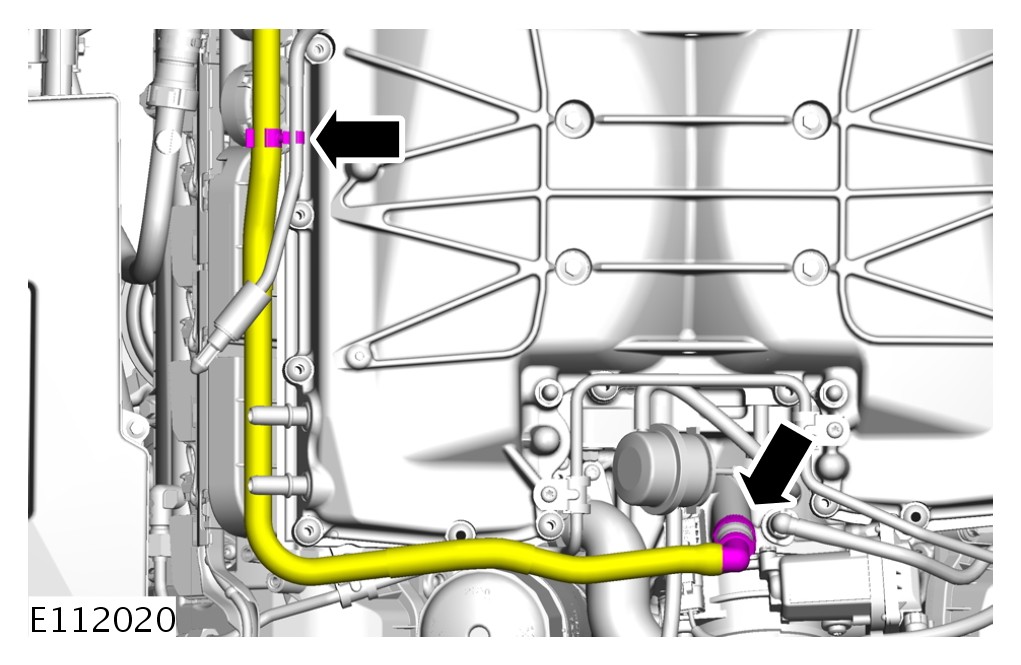 E112020