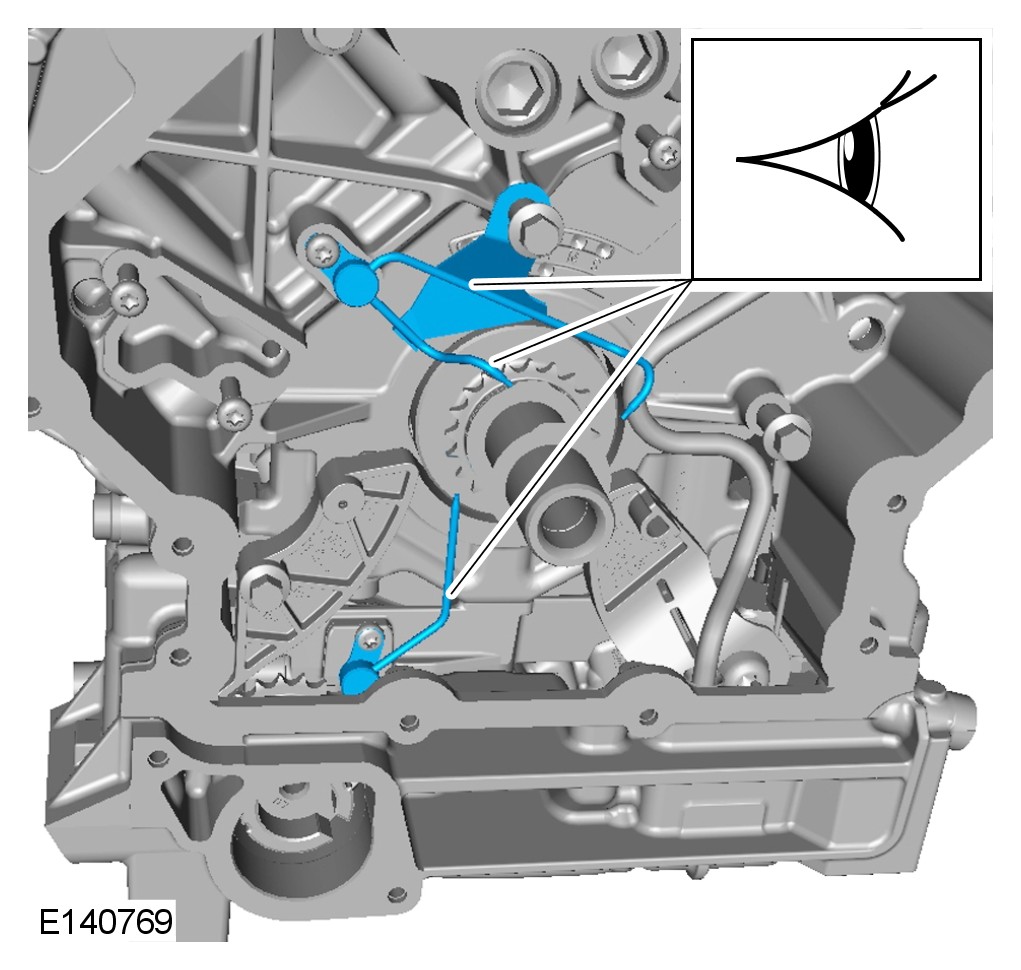 E140769