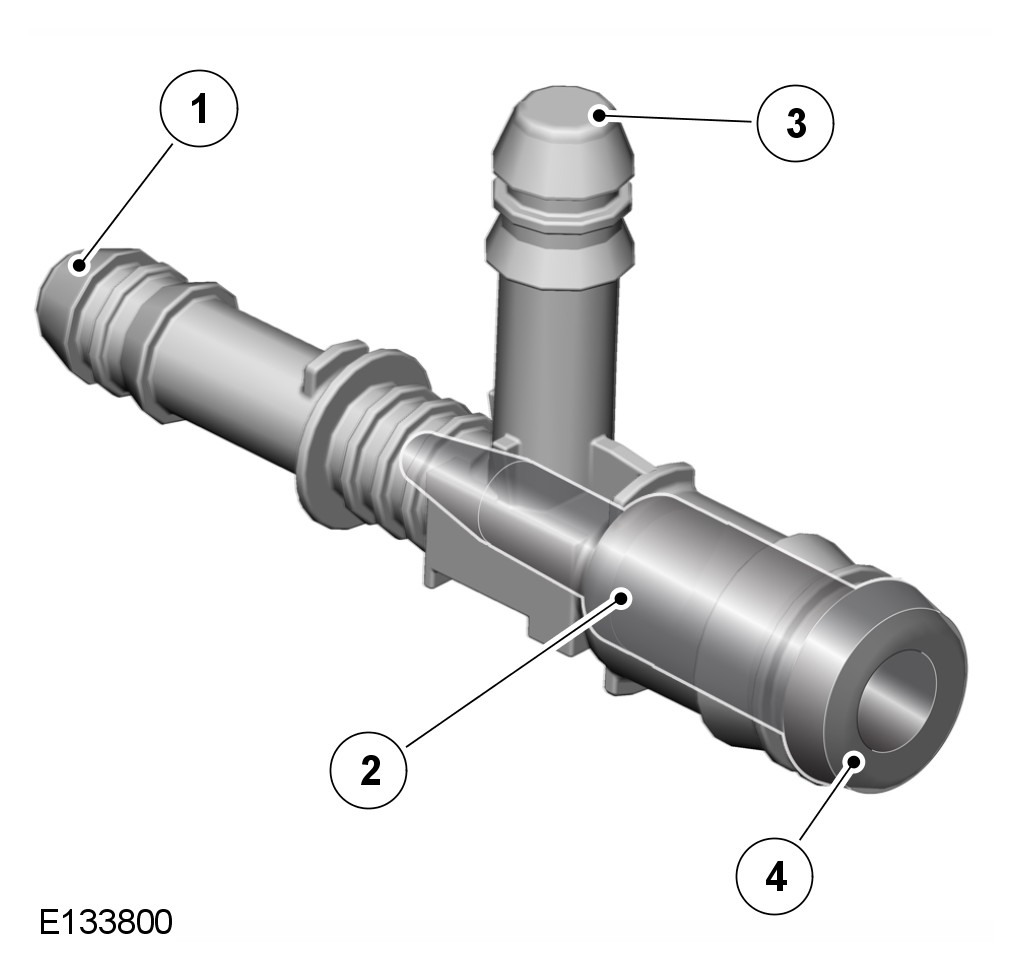 1
3
2
4
E133800